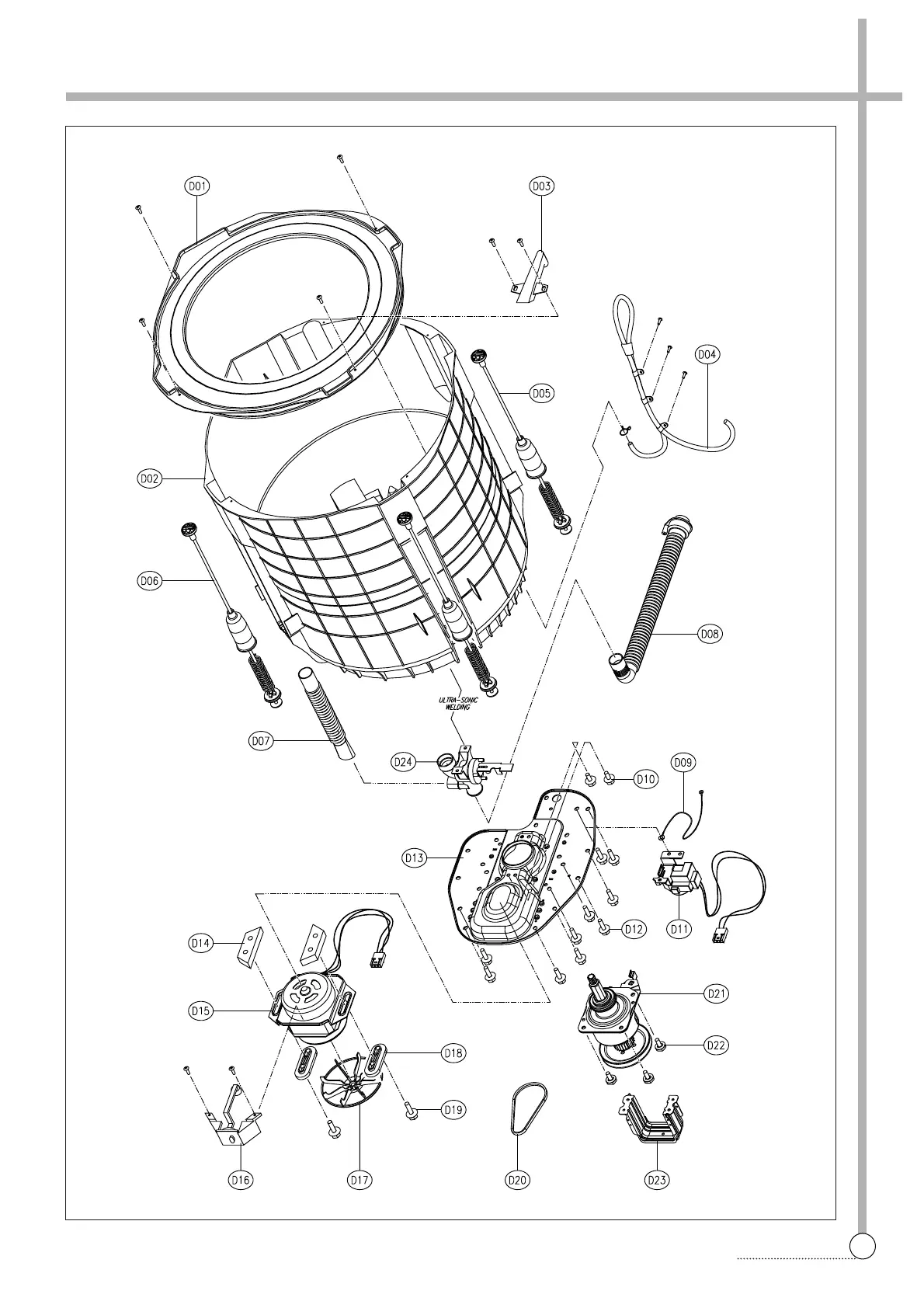 D01
D03
D04
D05
D02
D06
D08
ULTRA-SONIC WELDING
D07
D24
D10
D09
D13
D12
D11
D14
D15
D21
D22
D18
D19
D16
D17
D20
D23