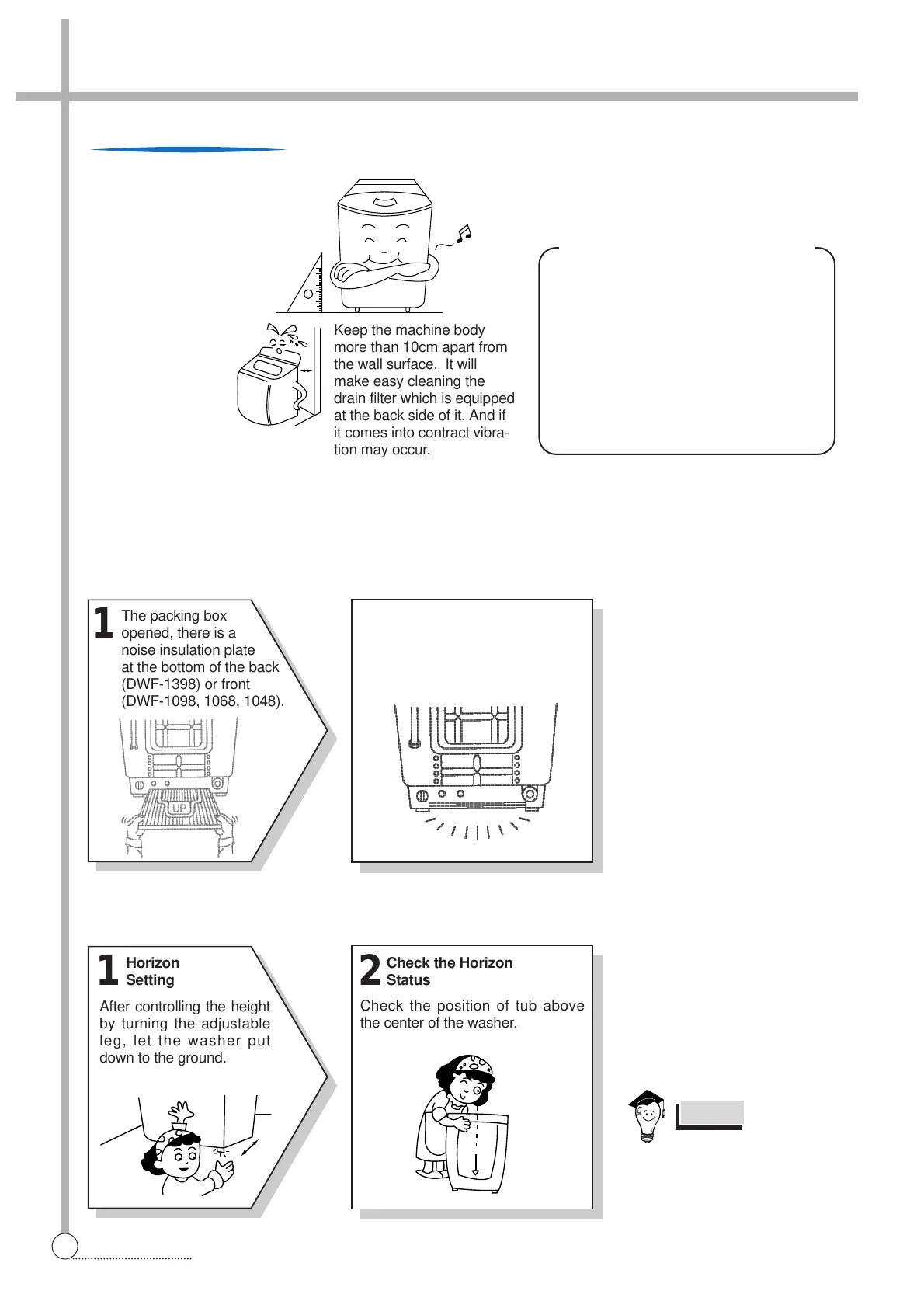 Keep the machine body more than 10cm apart from the wall surface. It will make easy cleaning the drain filter which is equipped at the back side of it. And if it comes into contract vibration may occur.

1 The packing box opened, there is a noise insulation plate at the bottom of the back (DWF-1398) or front (DWF-1098, 1068, 1048).

UP

1 Horizon Setting

After controlling the height by turning the adjustable leg, let the washer put down to the ground.

2 Check the Horizon Status

Check the position of tub above the center of the washer.