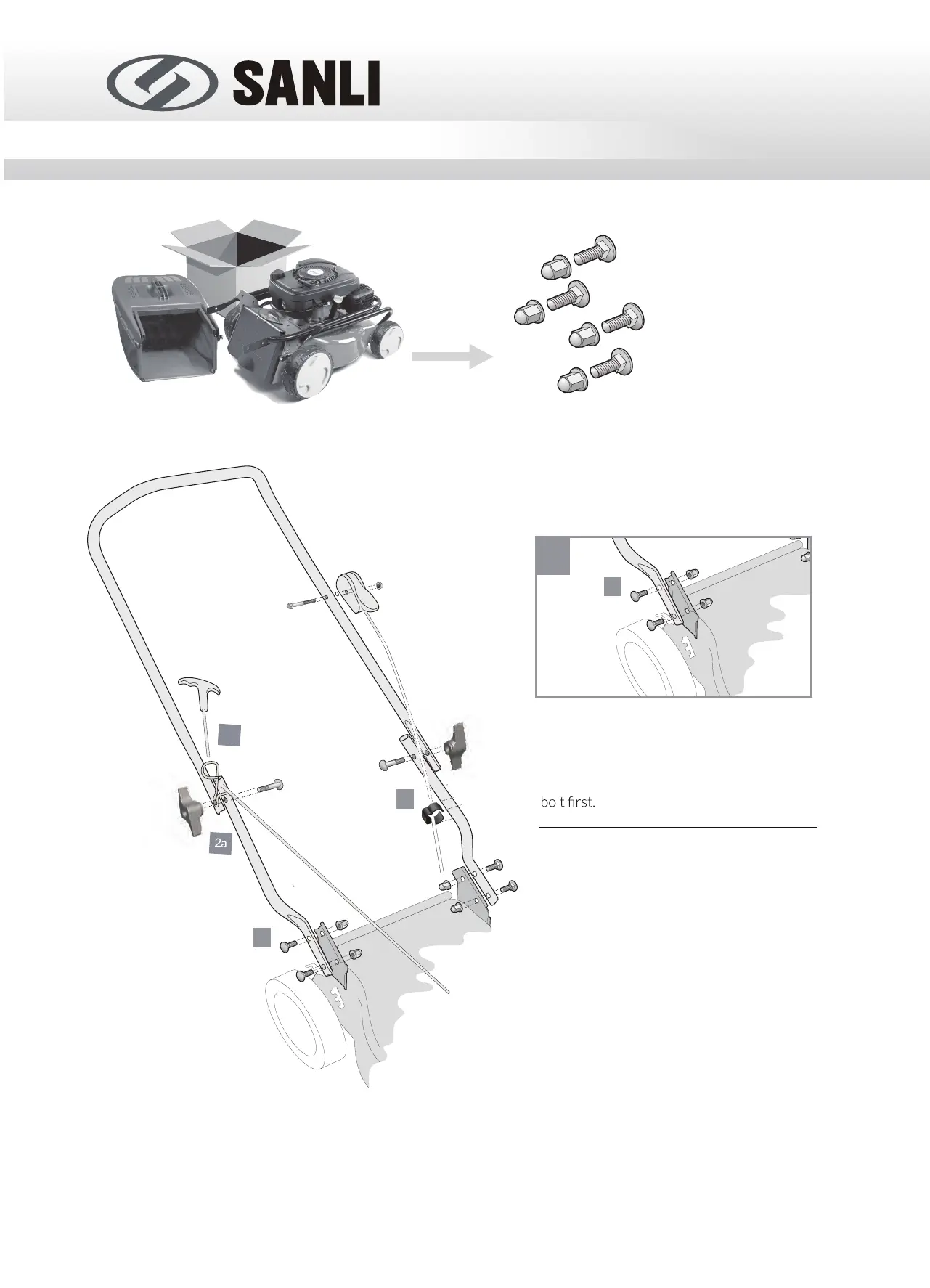 SANLI

2a

bolt first.