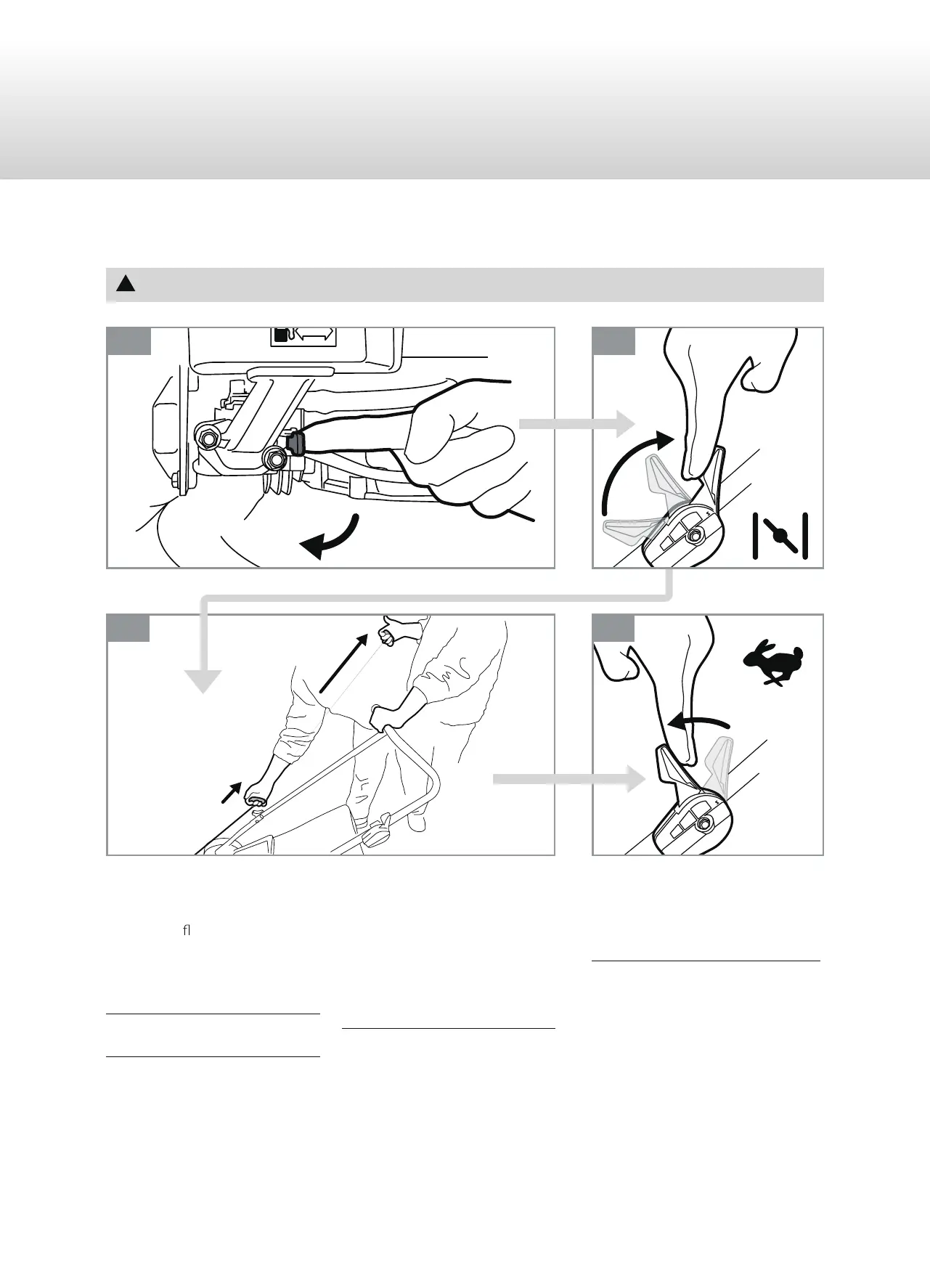 fl