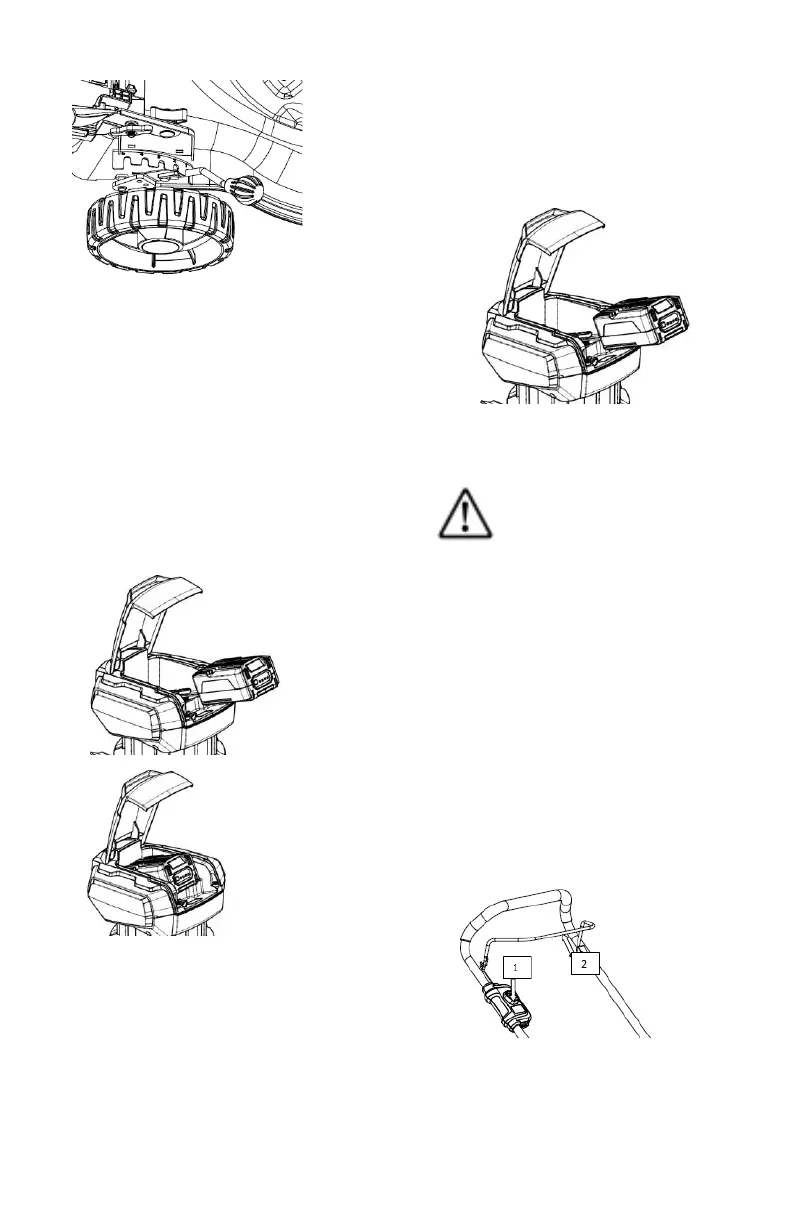 1

2