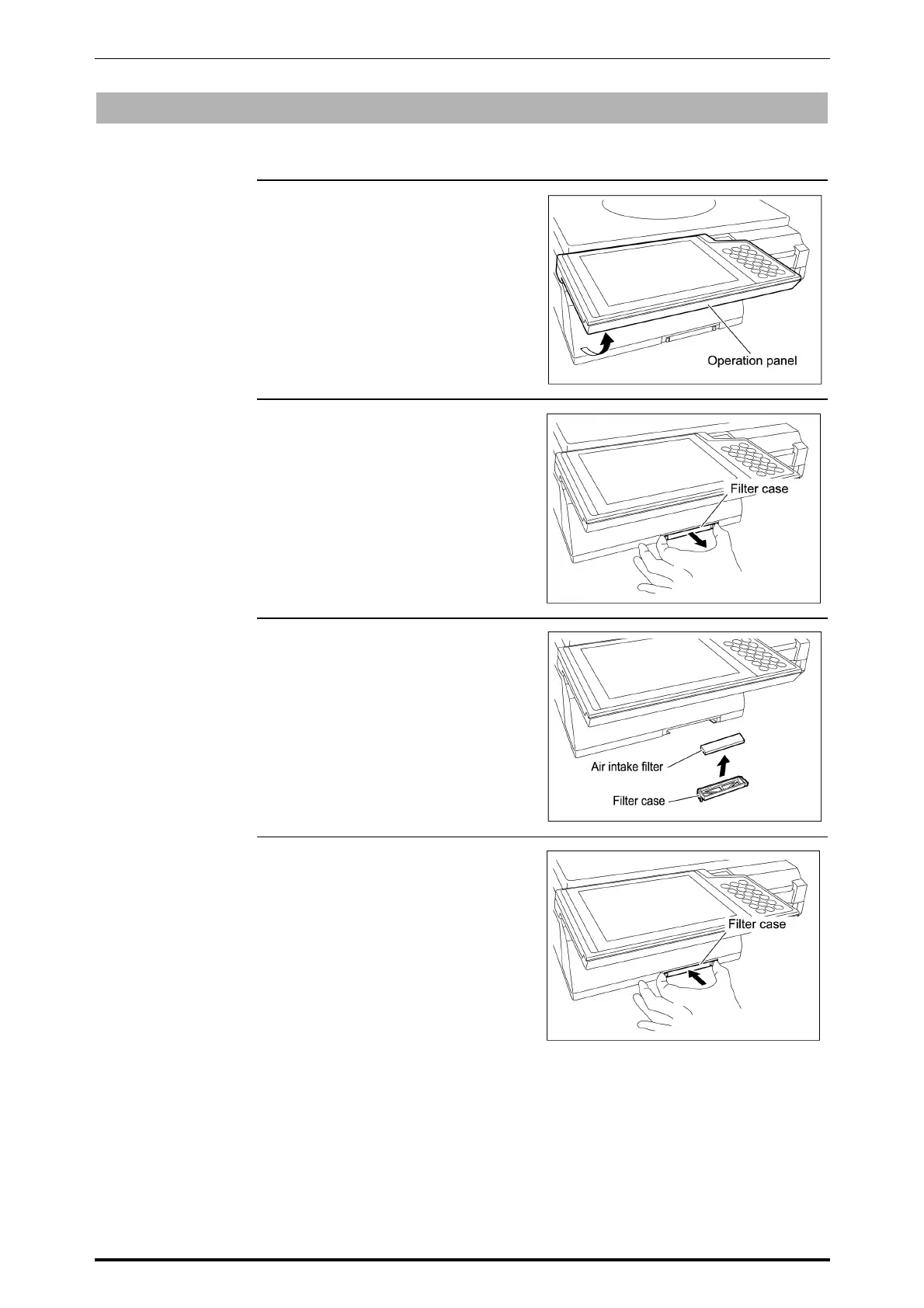 Operation panel

Filter case

Air intake filter

Filter case

Filter case