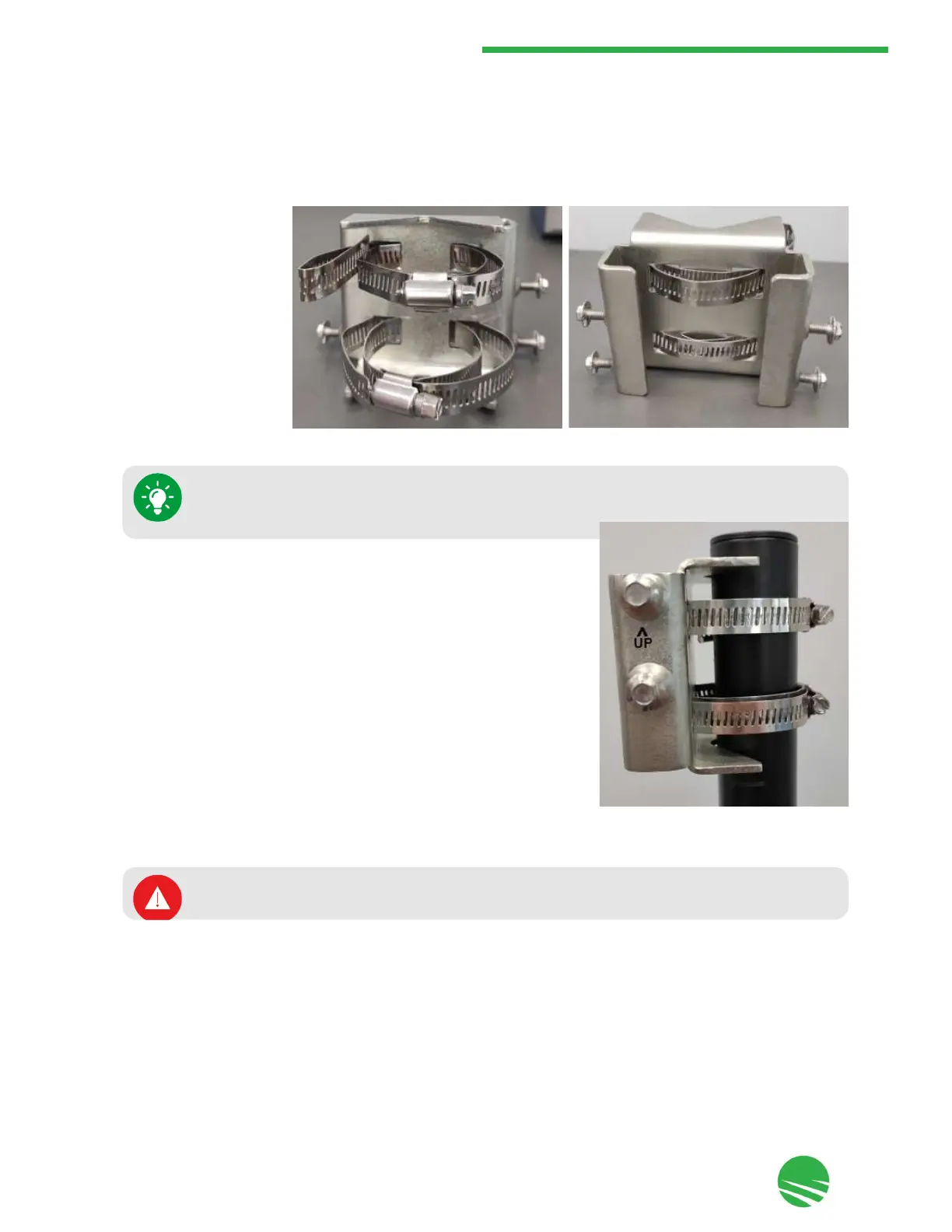 UP