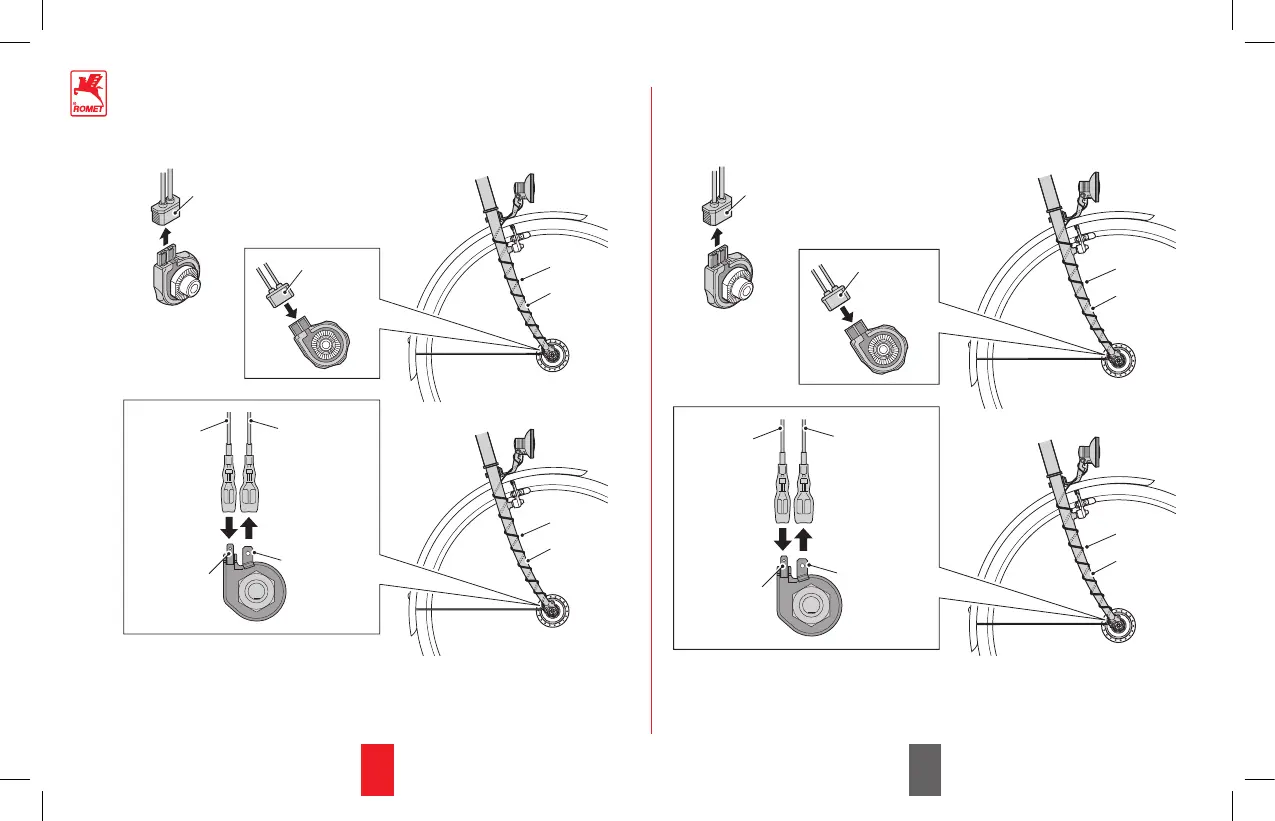 ROMET