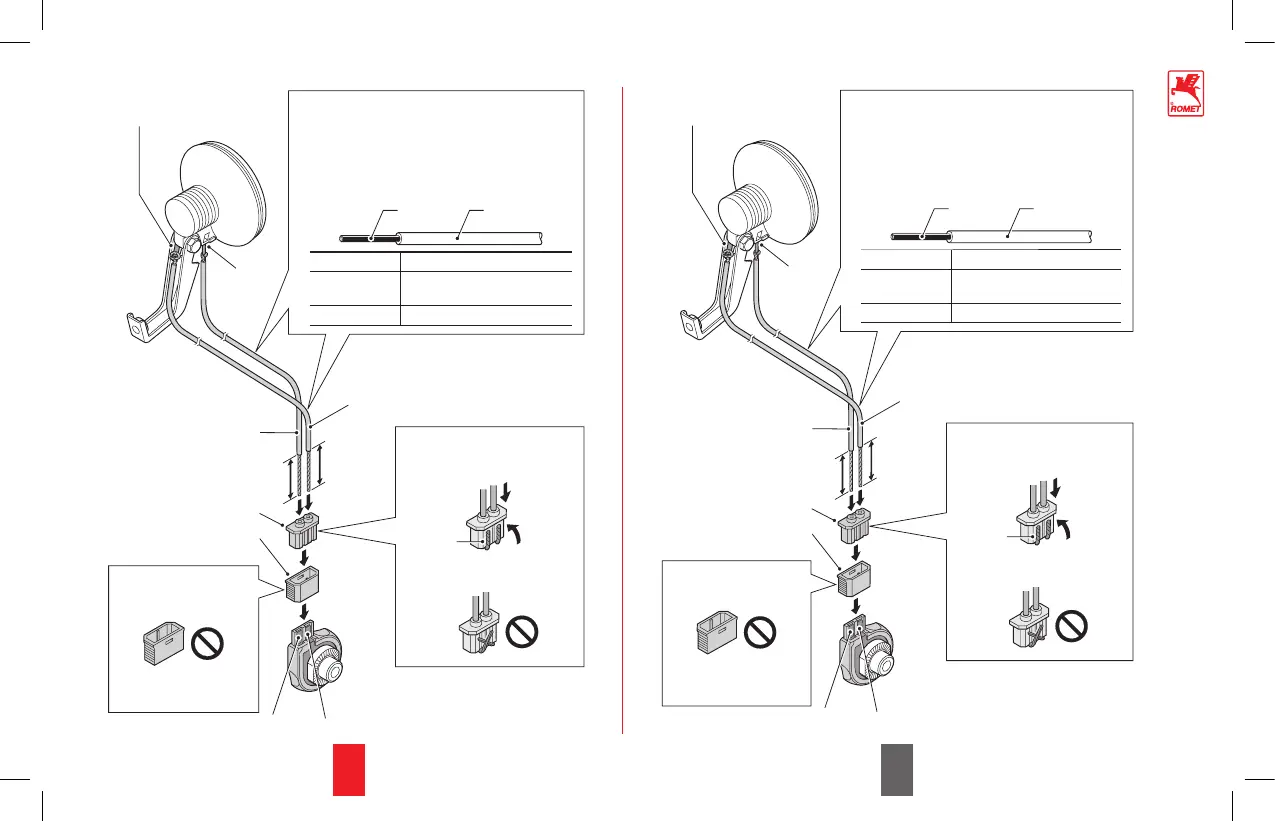 ROMET