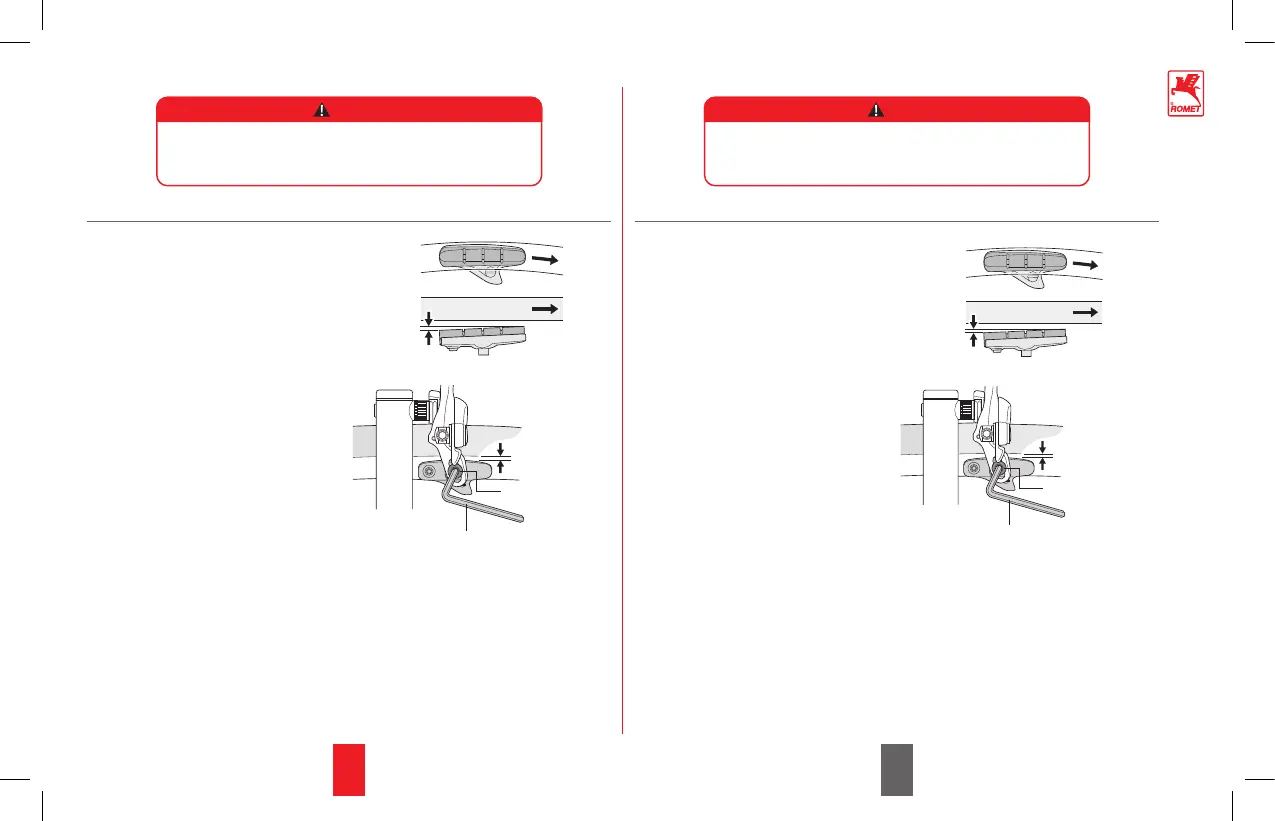 ROMET