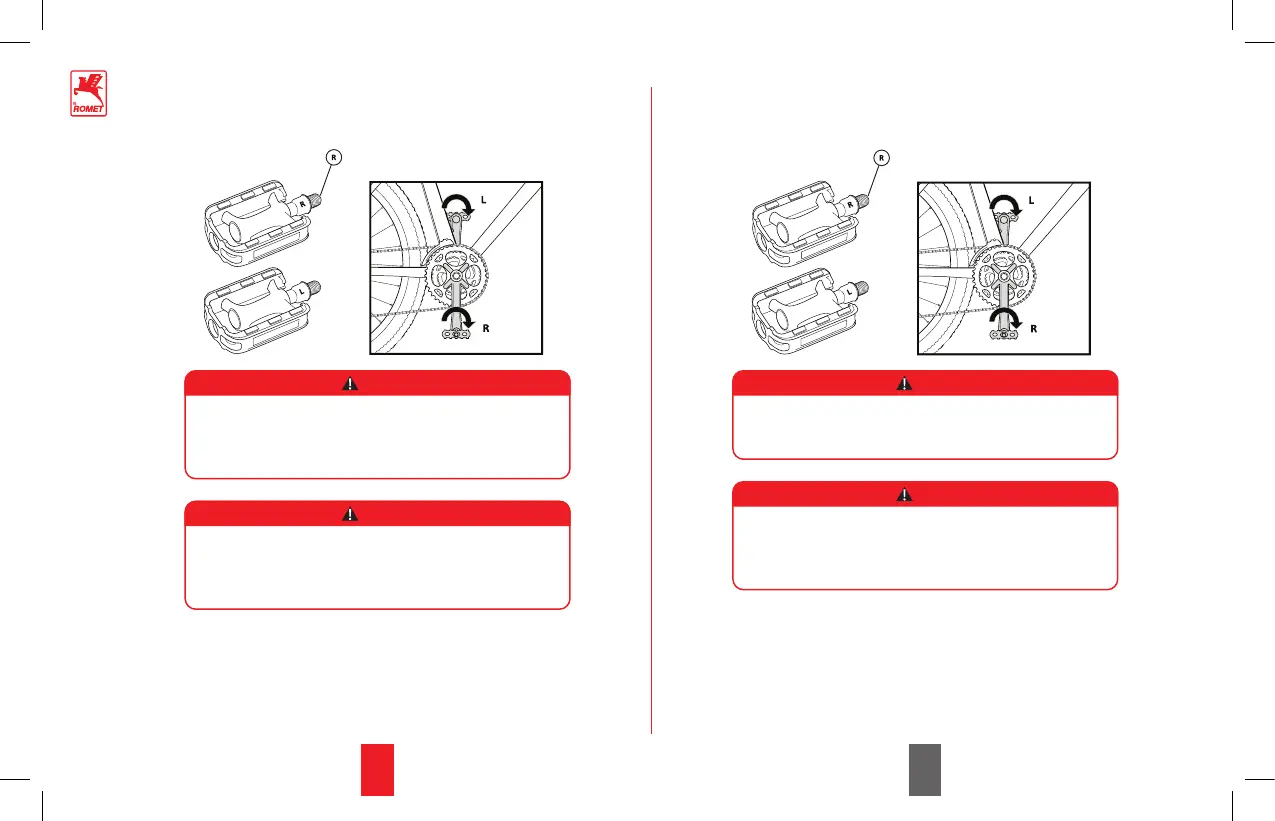 ROMET

R

R

L

L

R

R

R

L

L

R