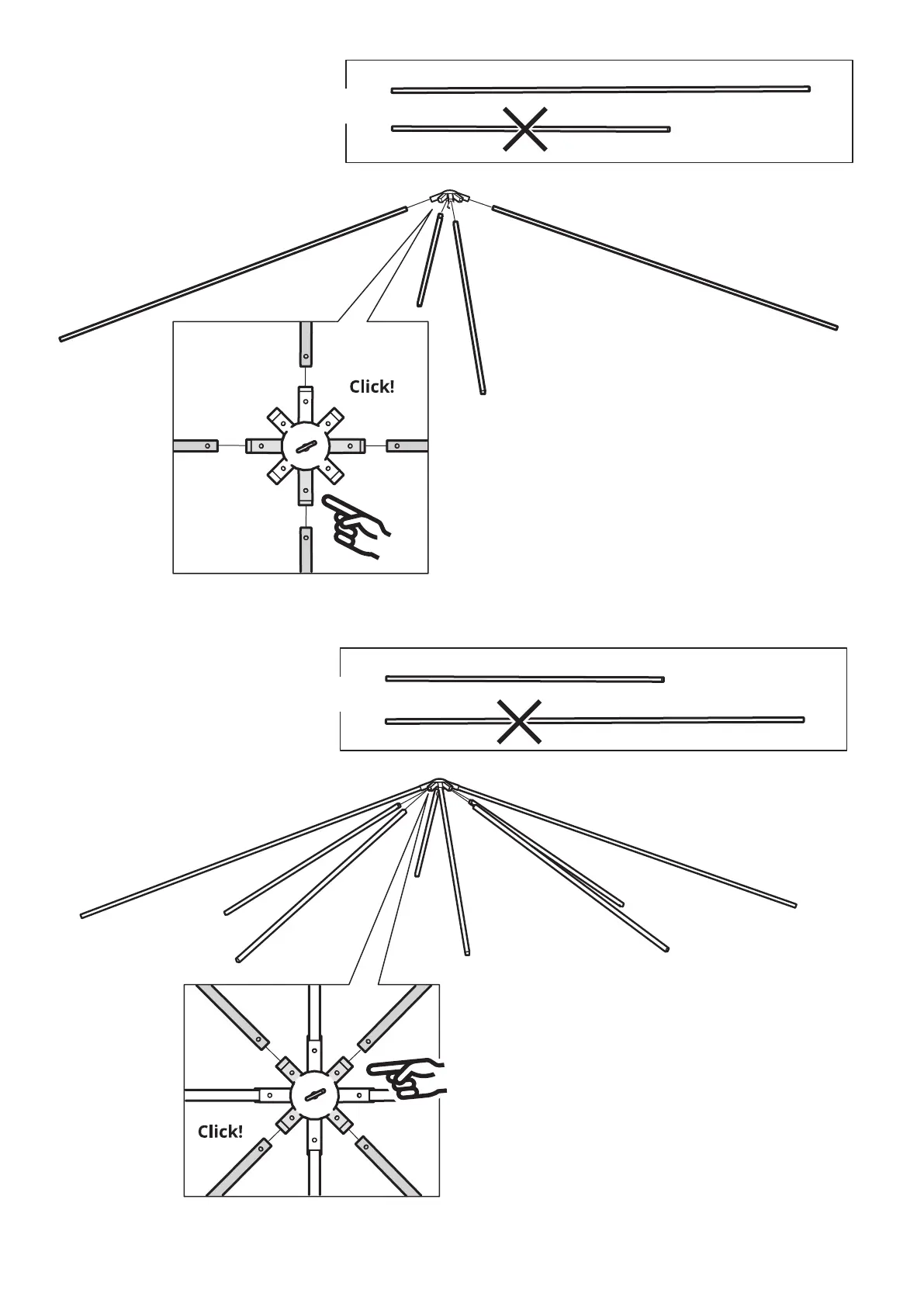 Click!

Click!