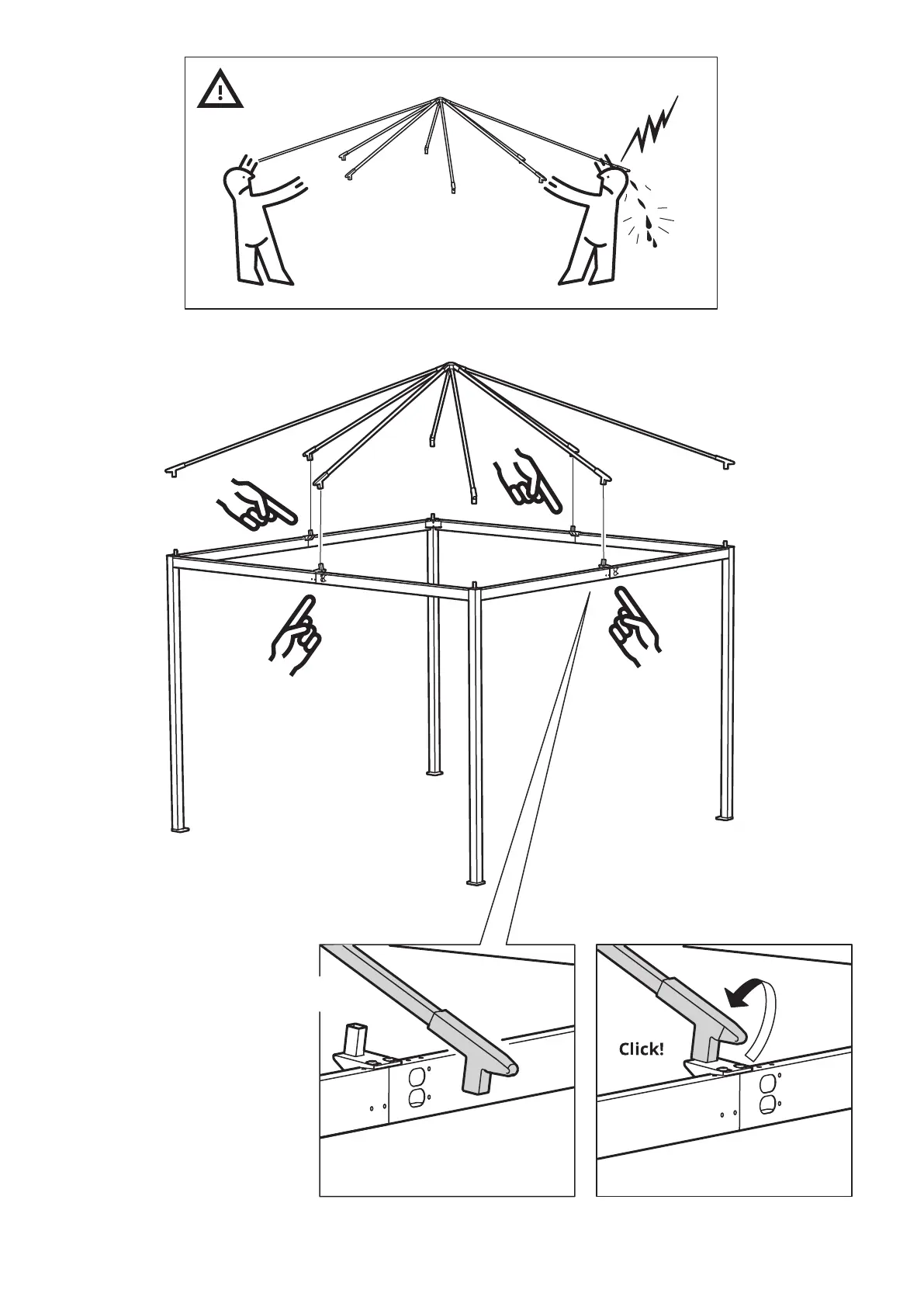 Click!