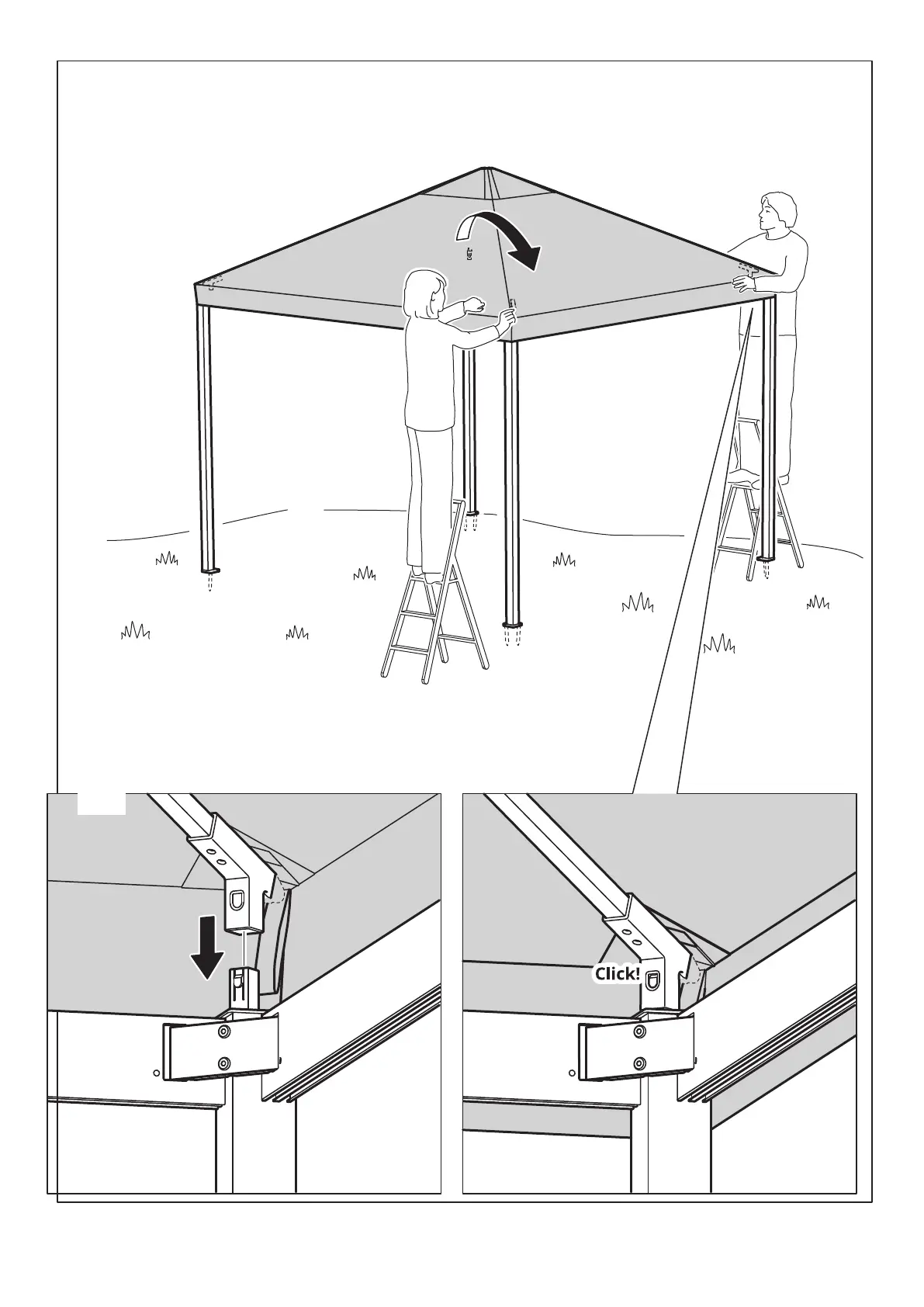 Click!