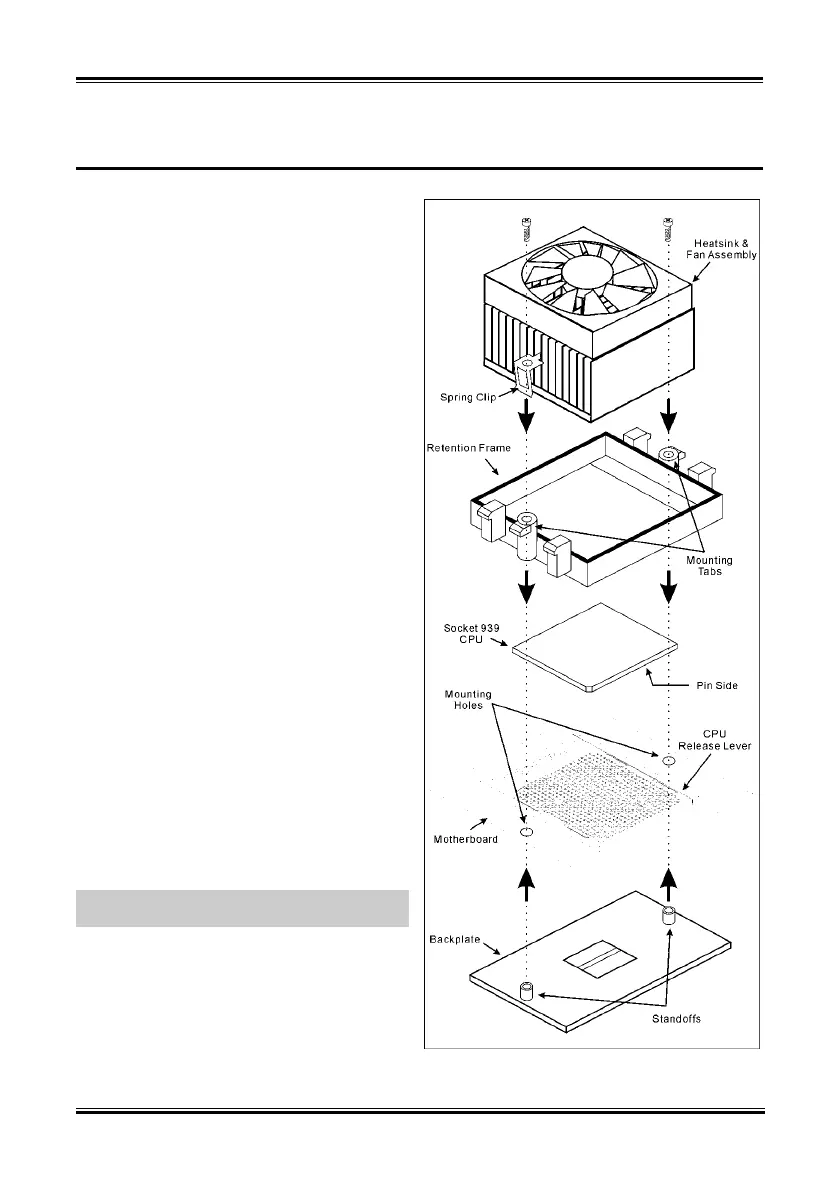 Heatsink & Fan Assembly

Spring Clip

Retention Frame

Mounting Tabs

Socket 939 CPU

Pin Side

Mounting Holes

CPU Release Lever

Motherboard

Backplate

Standoffs