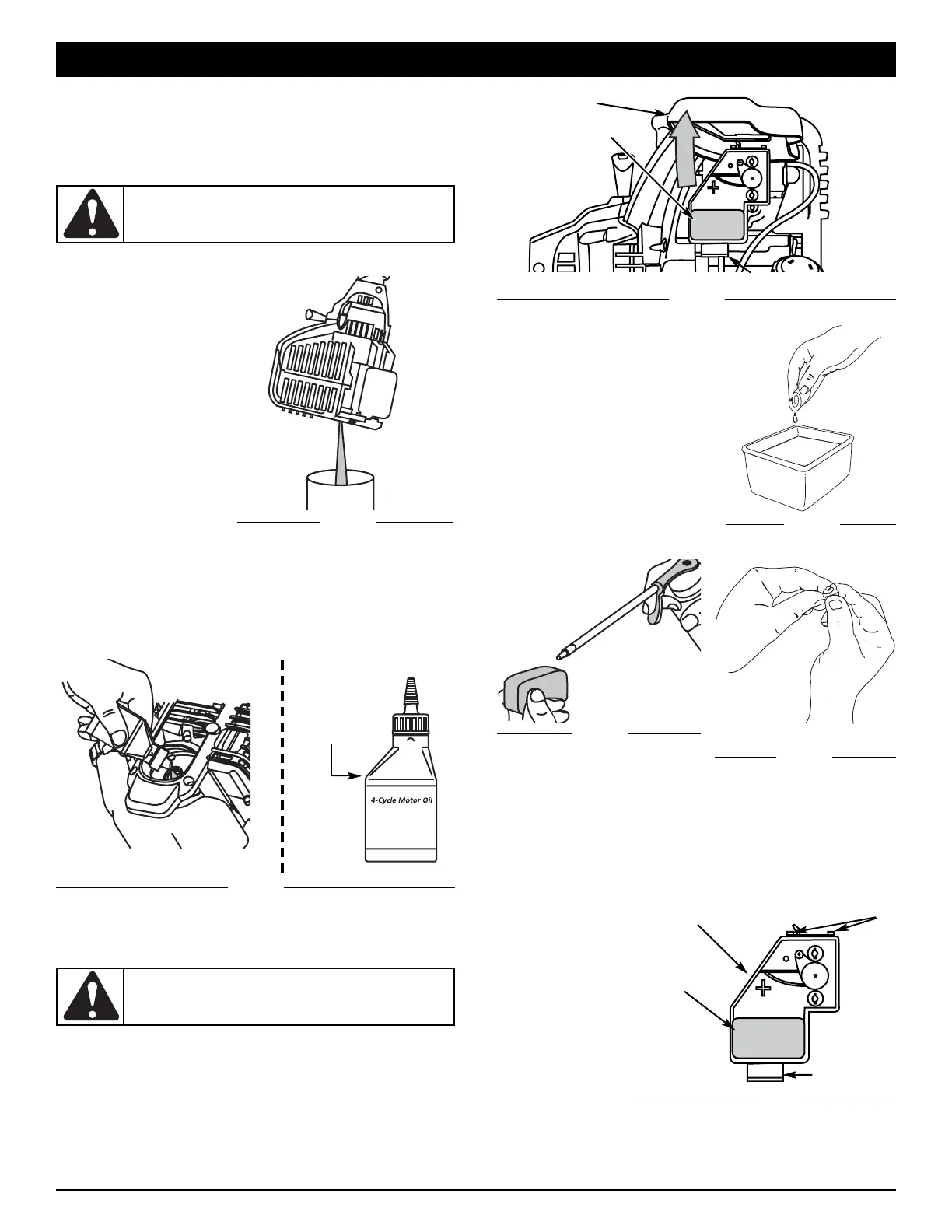 4-Cycle Motor Oil