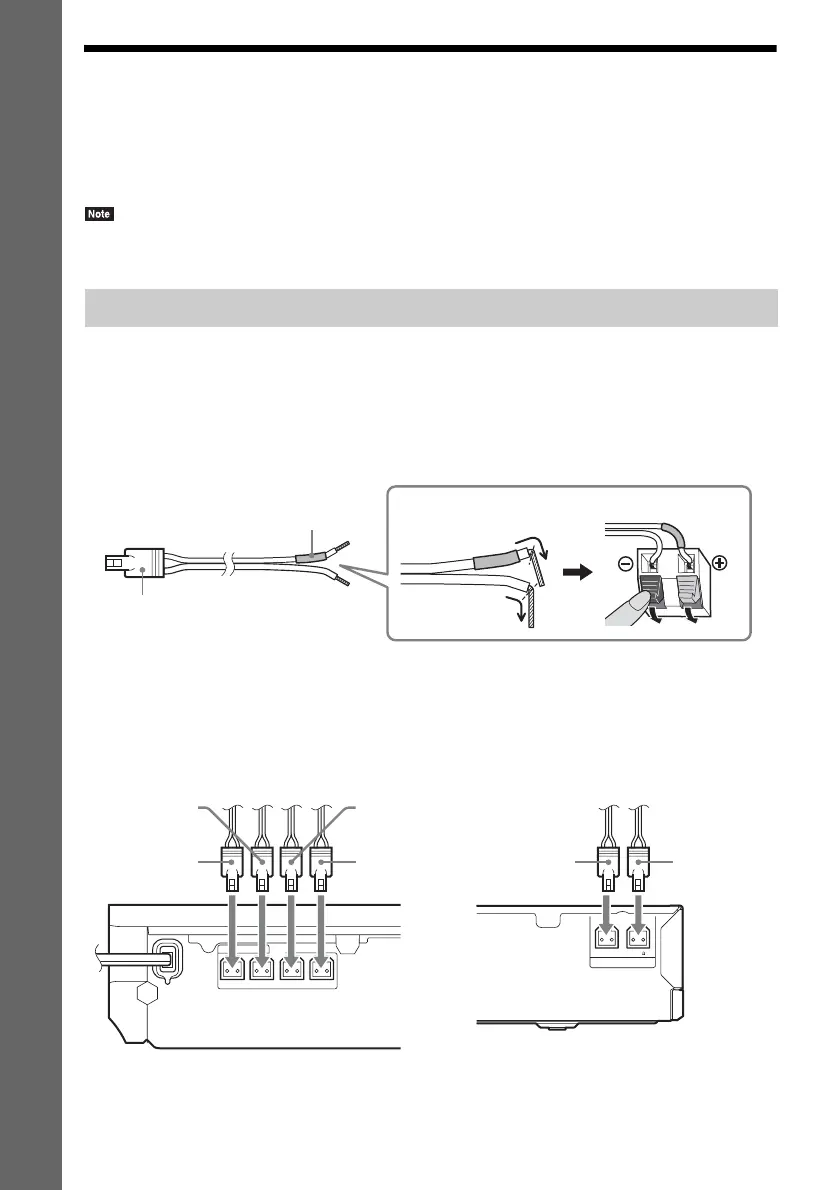 Note