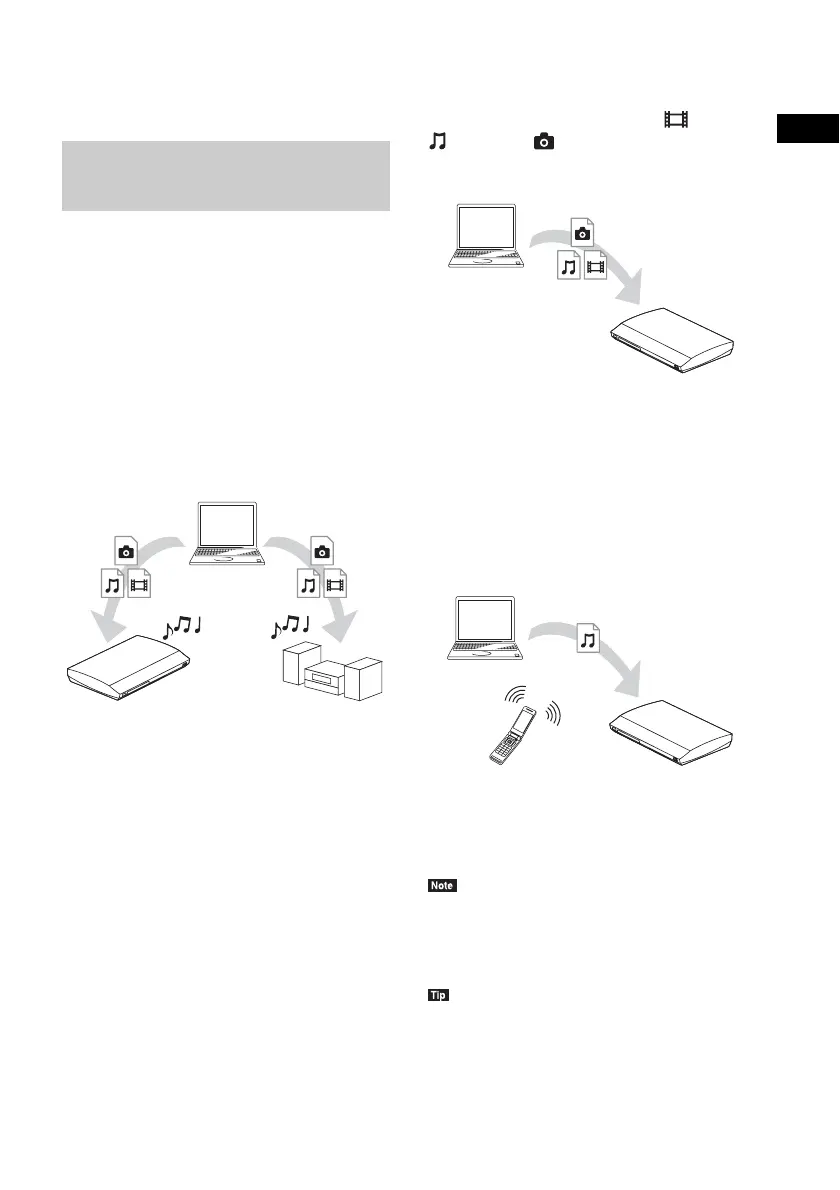 Note

Tip