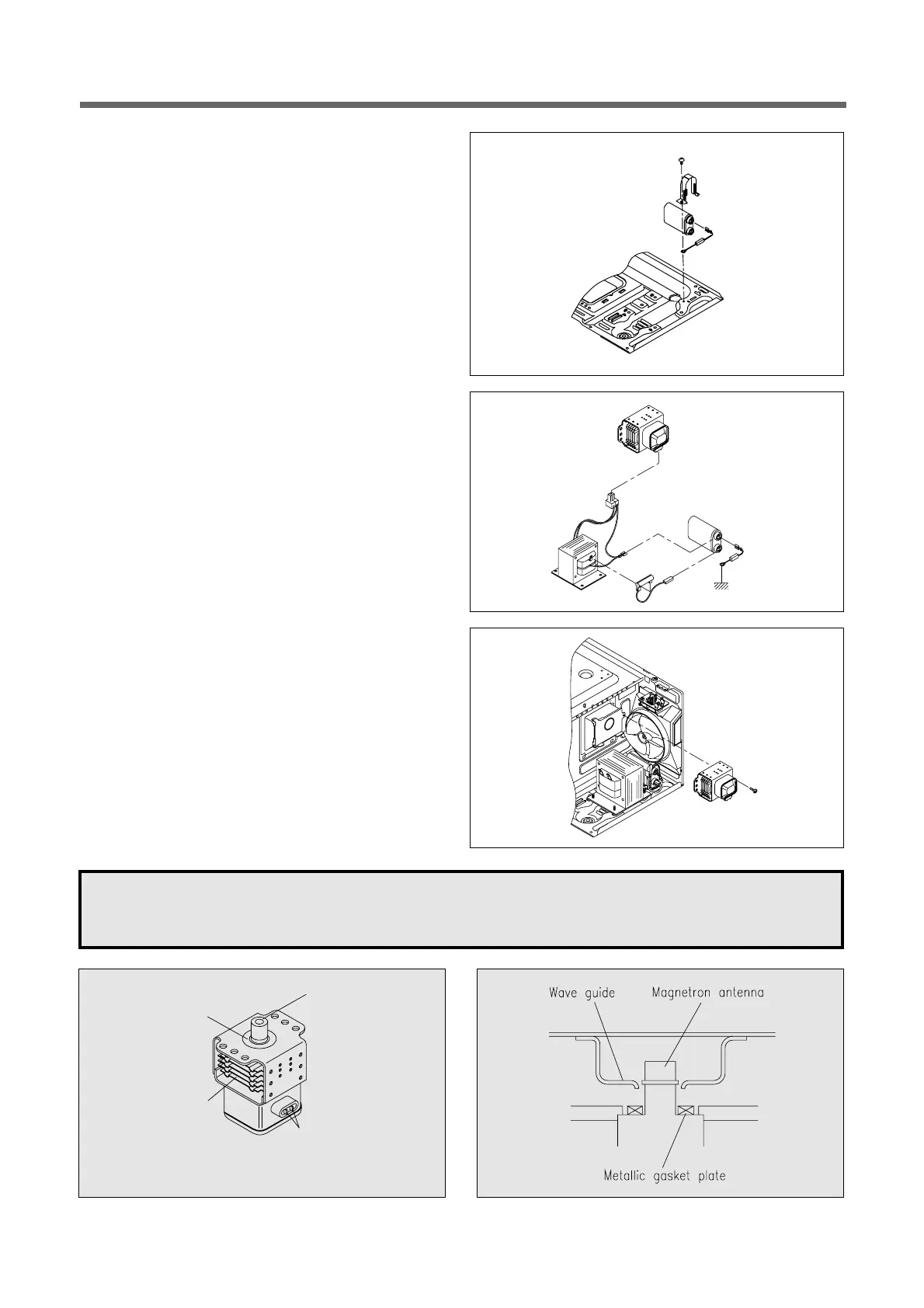 Wave guide

Magnetron antenna

Metallic gasket plate