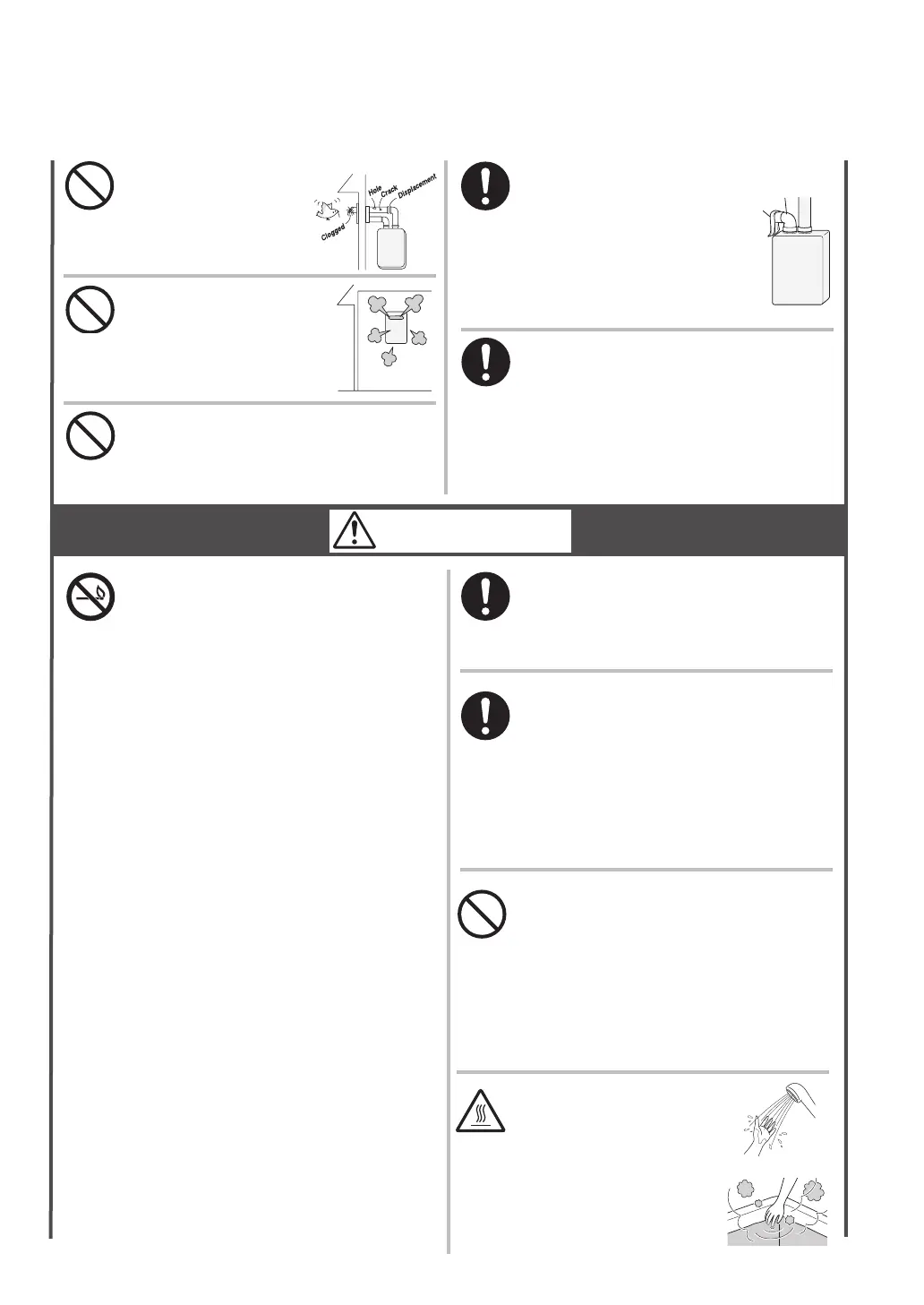 Hole
Crack
Displacement
Clogged