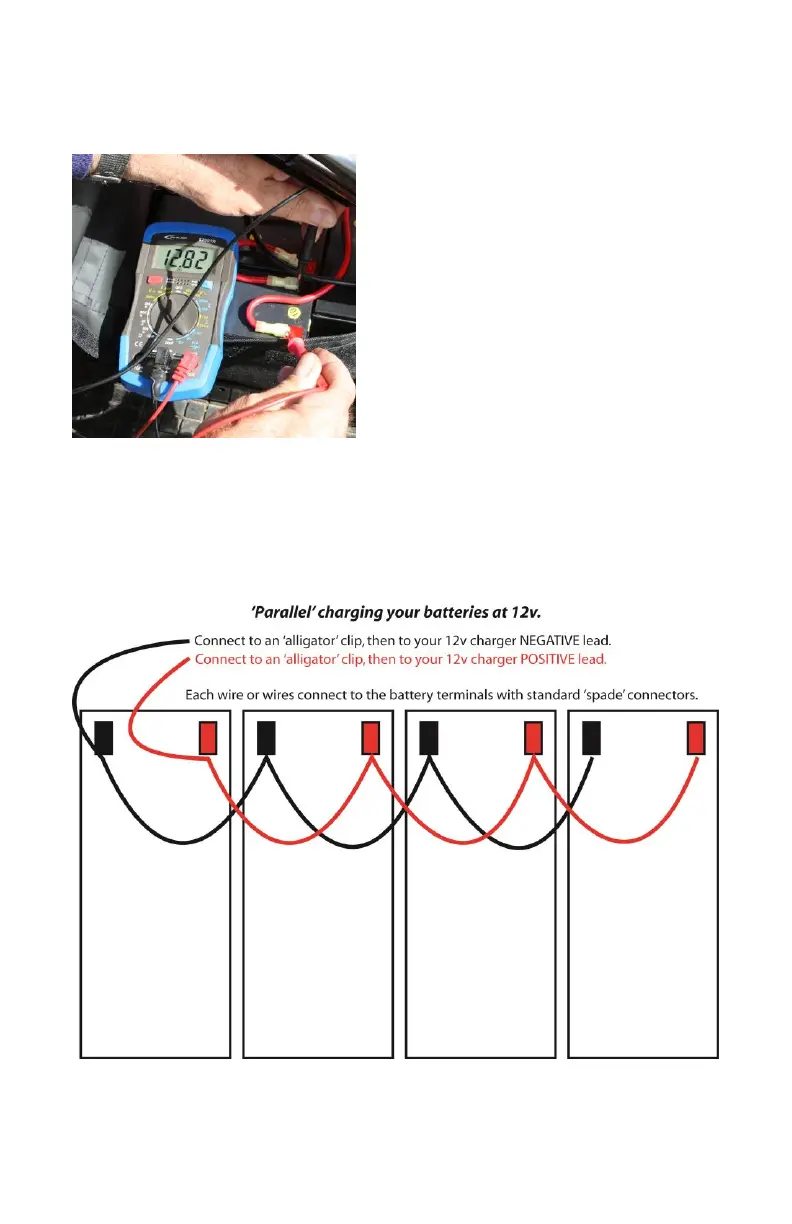 12.82

'Parallel' charging your batteries at 12v.

Connect to an 'alligator' clip, then to your 12v charger NEGATIVE lead.
Connect to an 'alligator' clip, then to your 12v charger POSITIVE lead.

Each wire or wires connect to the battery terminals with standard 'spade' connectors.