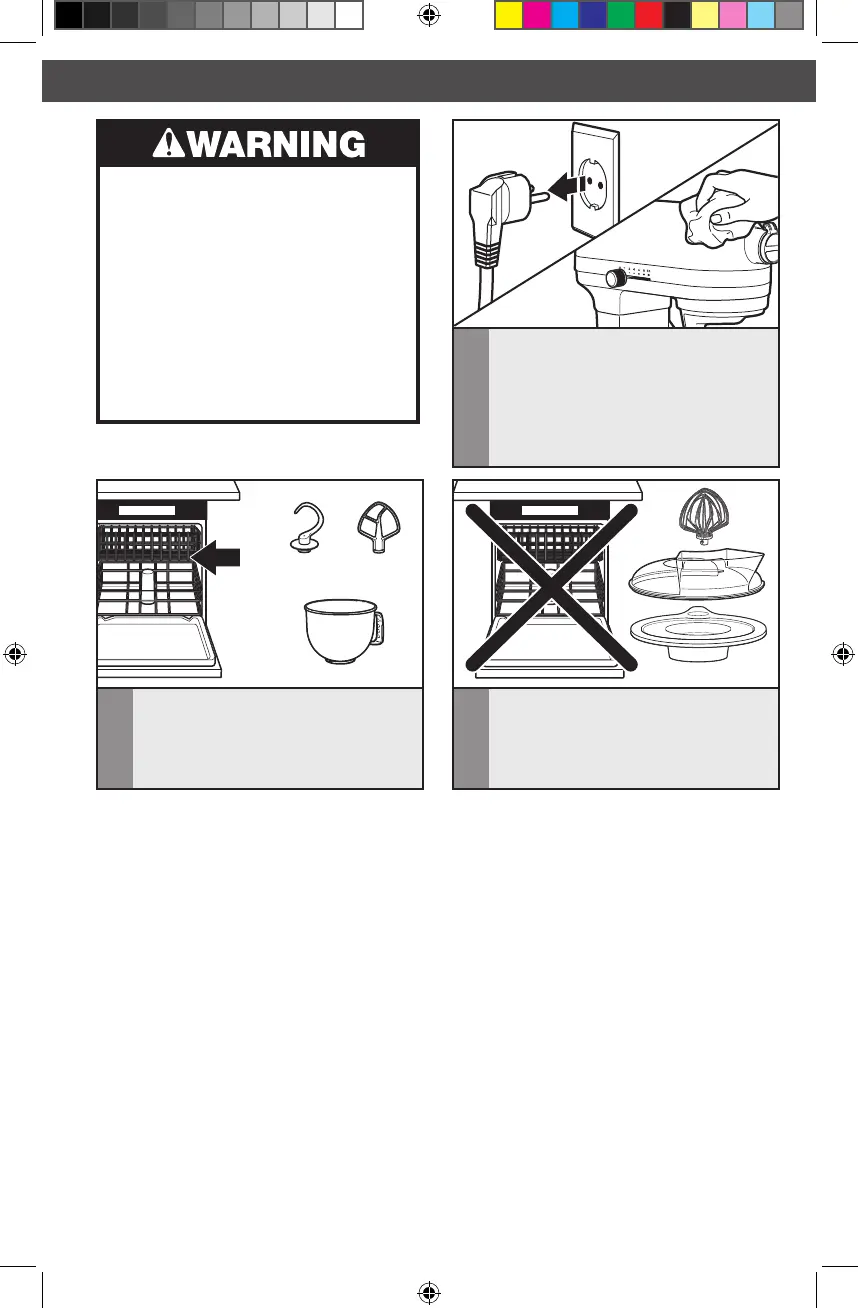 WARNING