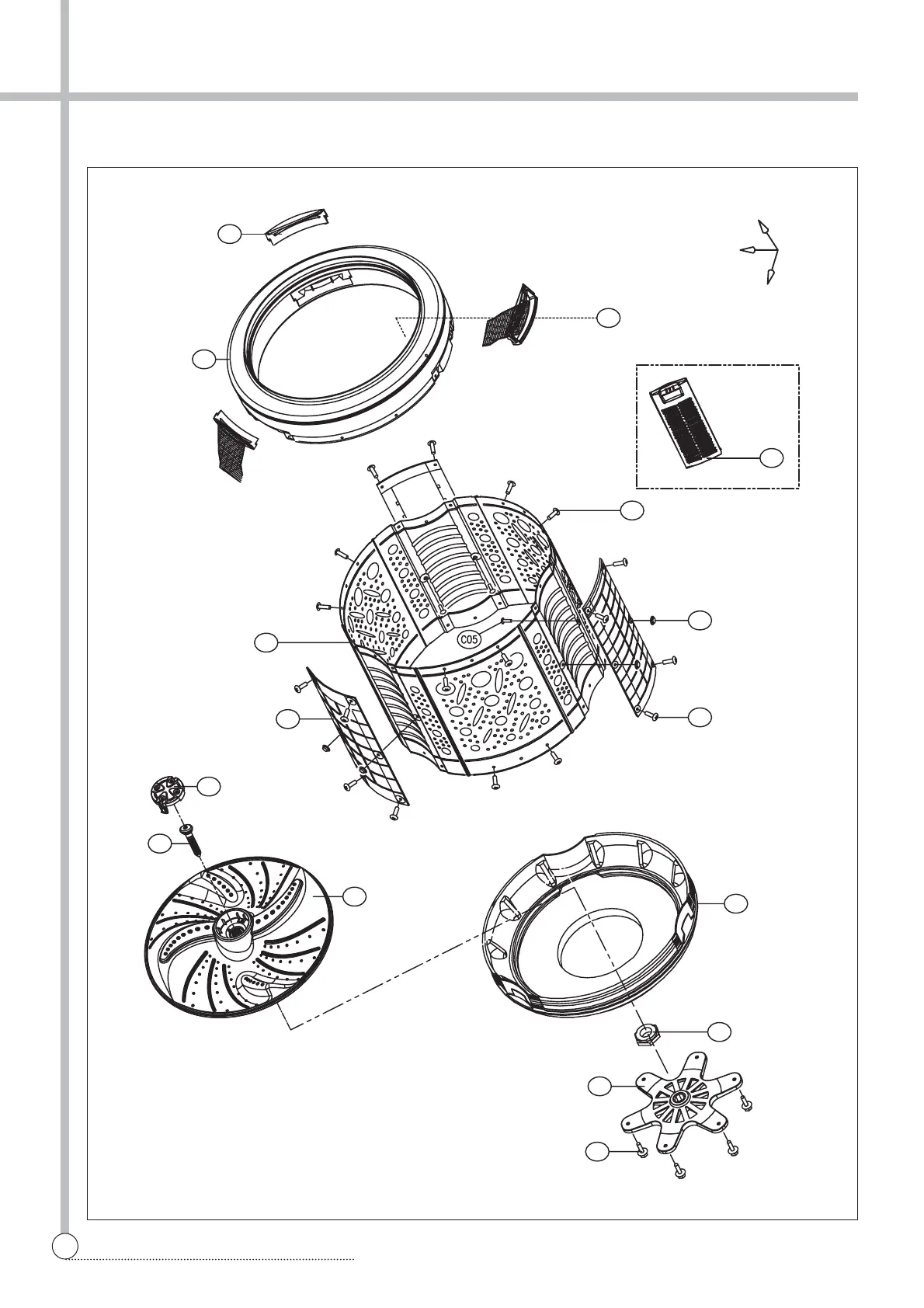 C05