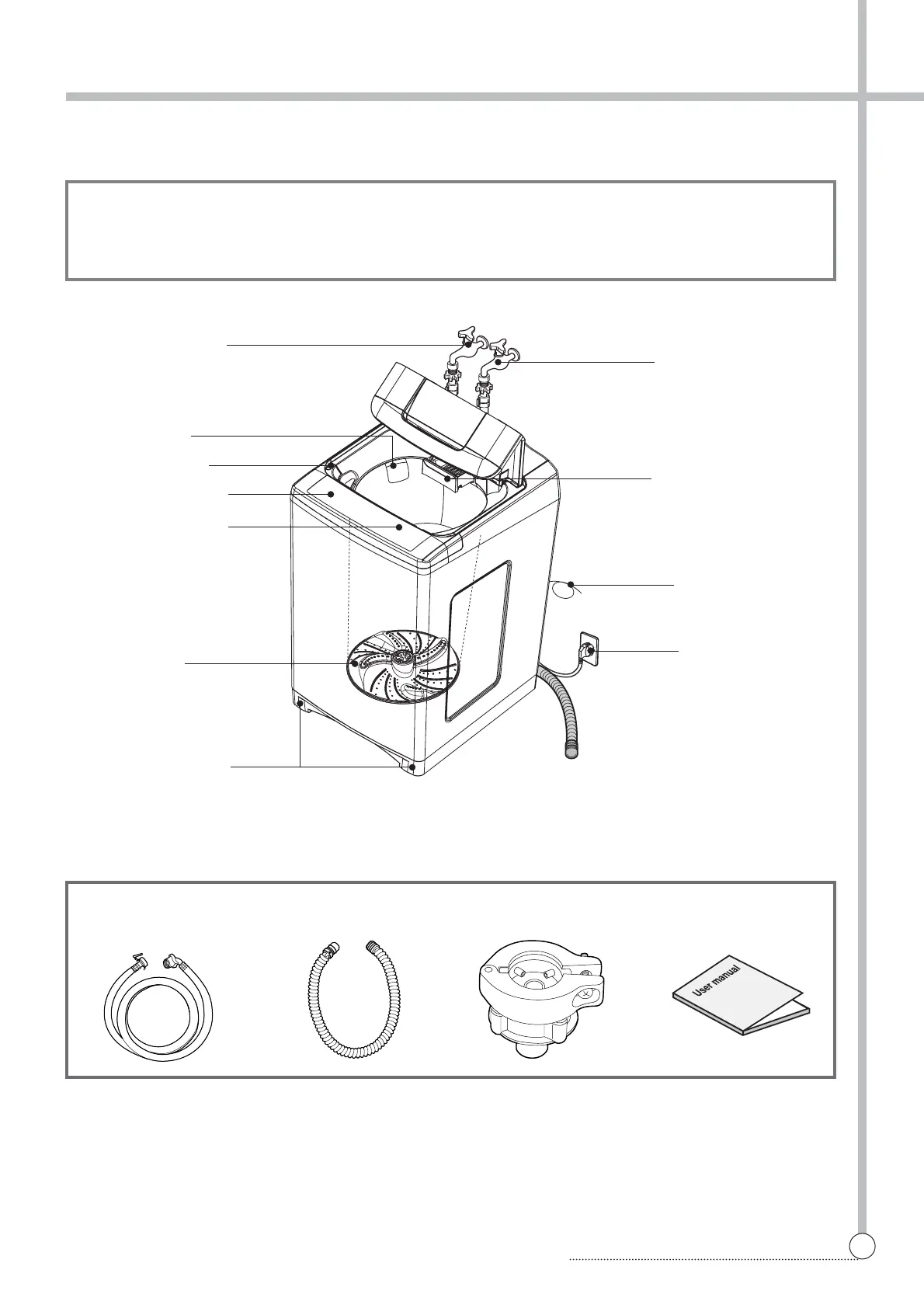 User manual