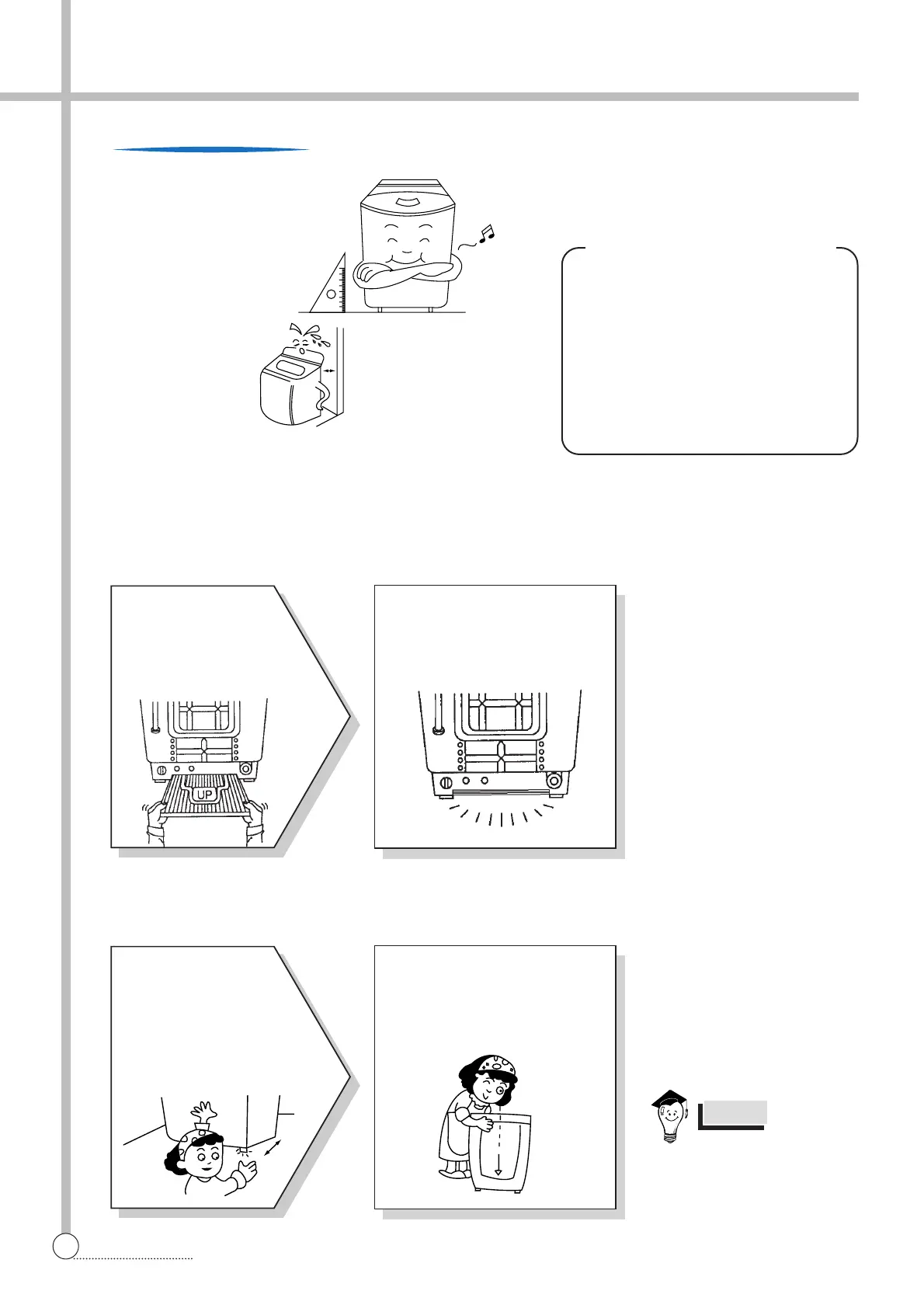 UP