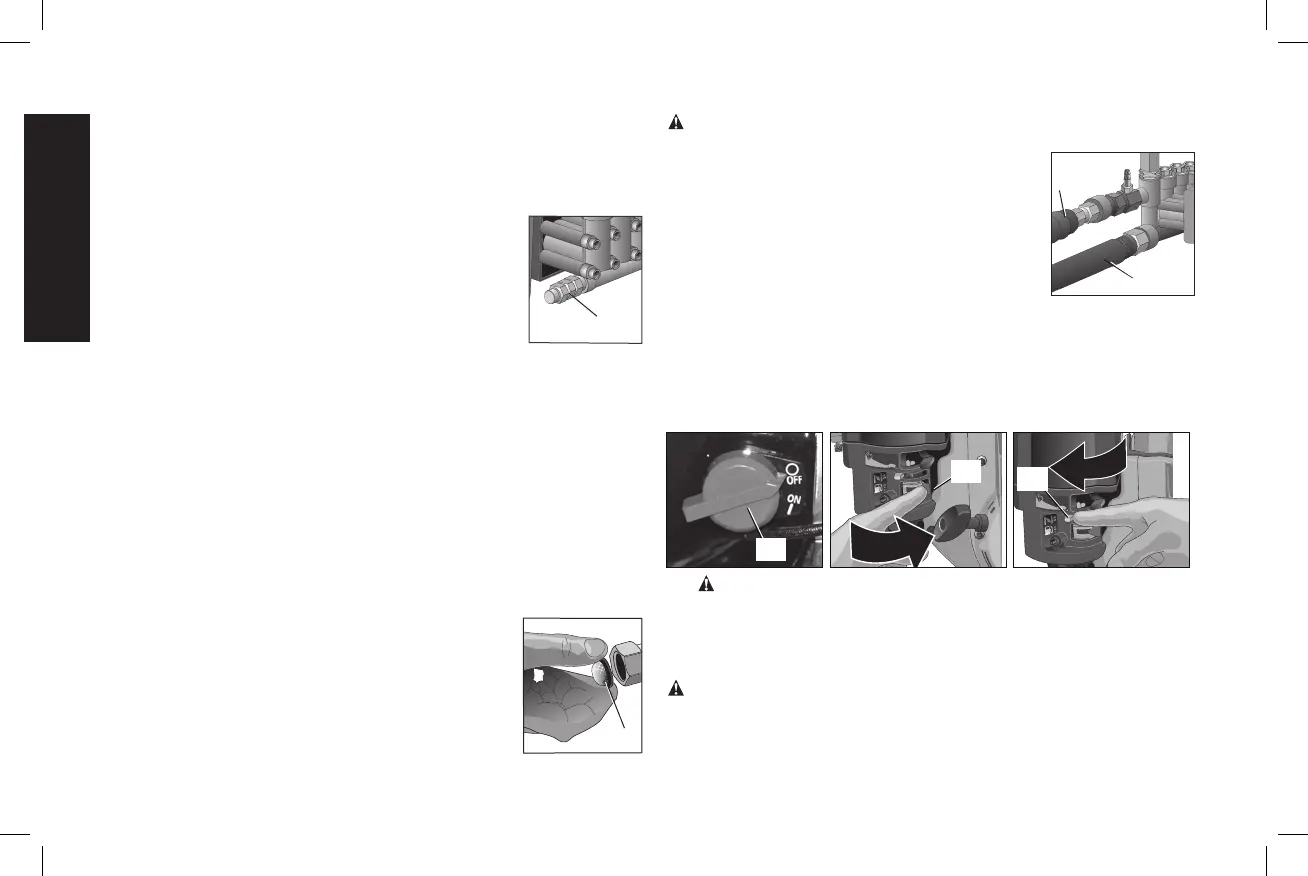 OFF
ON