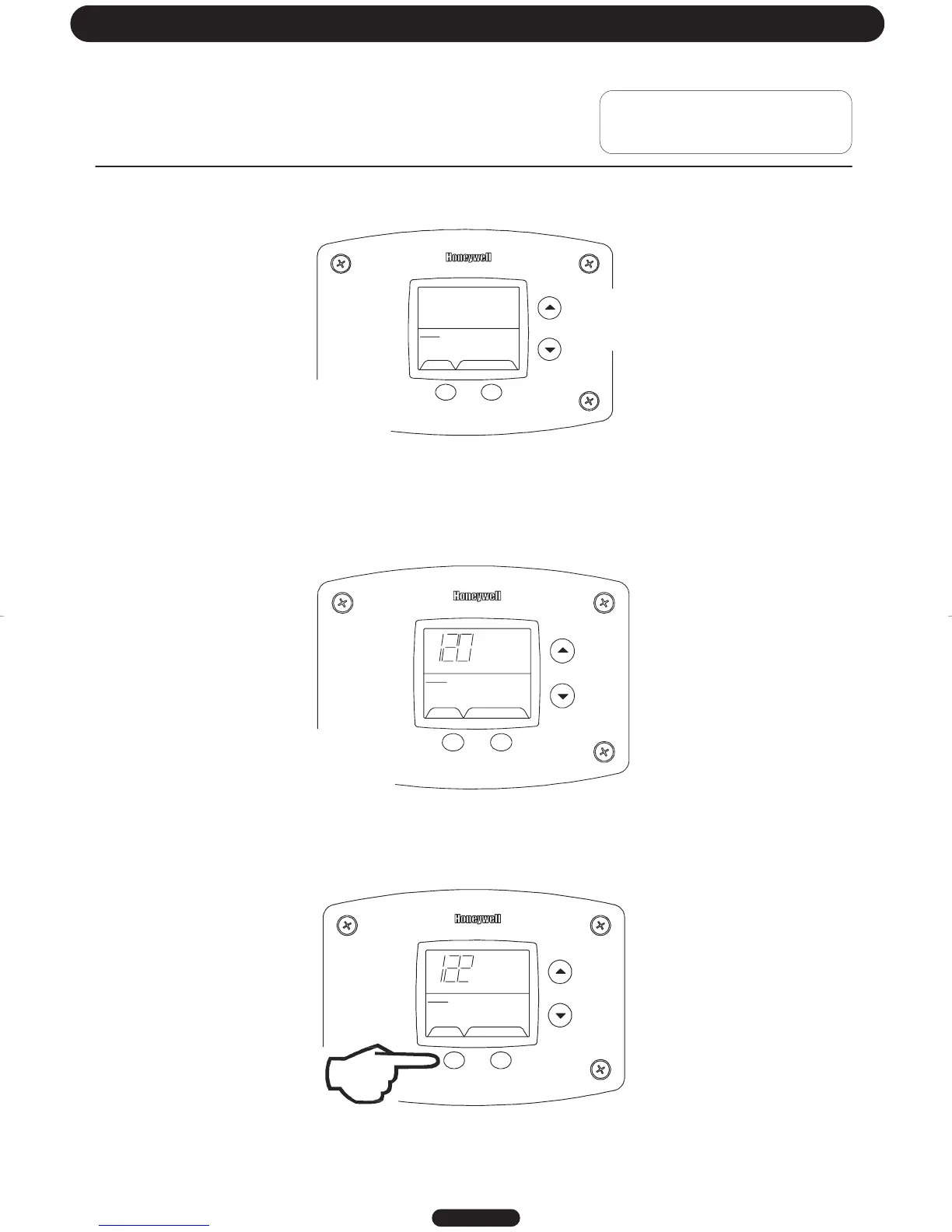 Honeywell

Honeywell

120

Honeywell

122