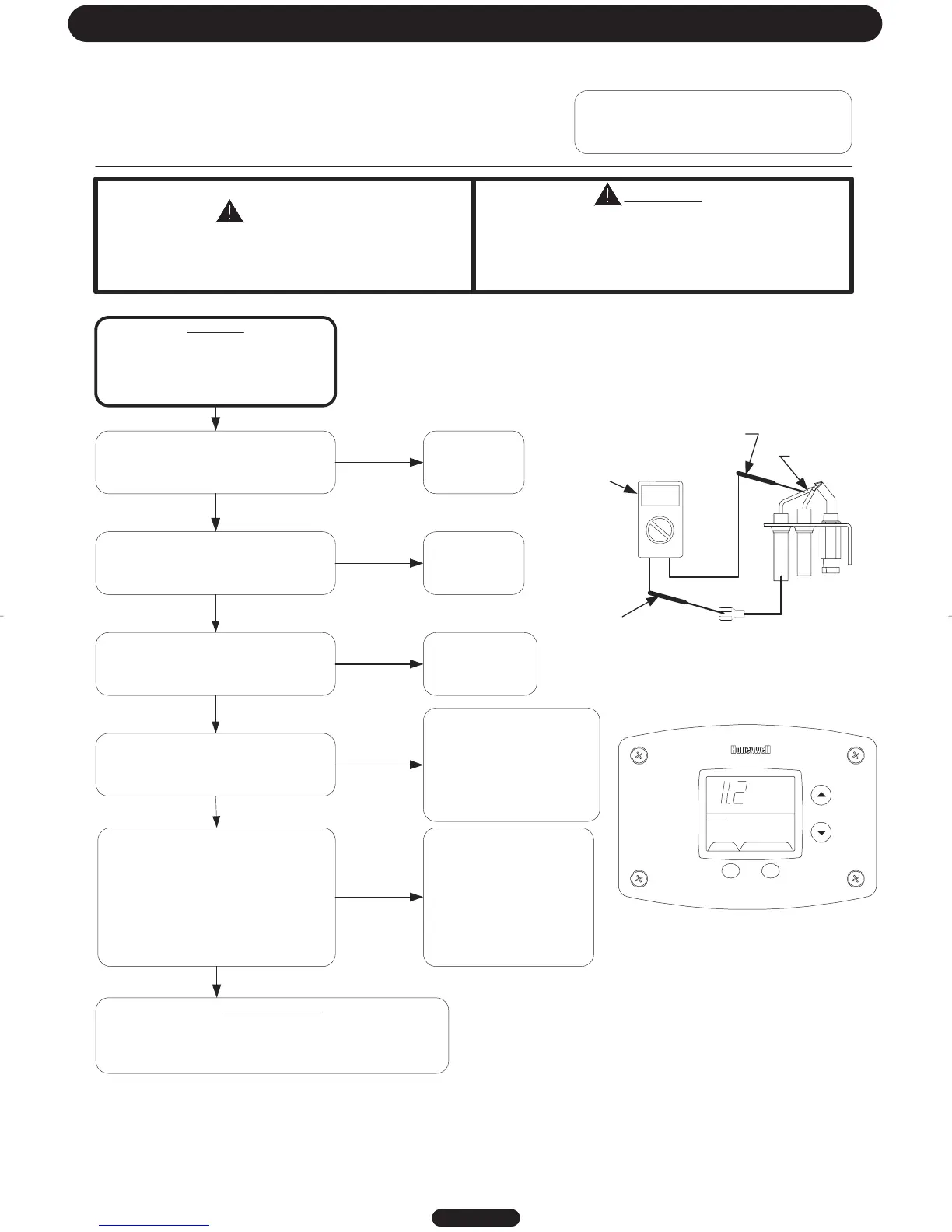 Honeywell

11.2