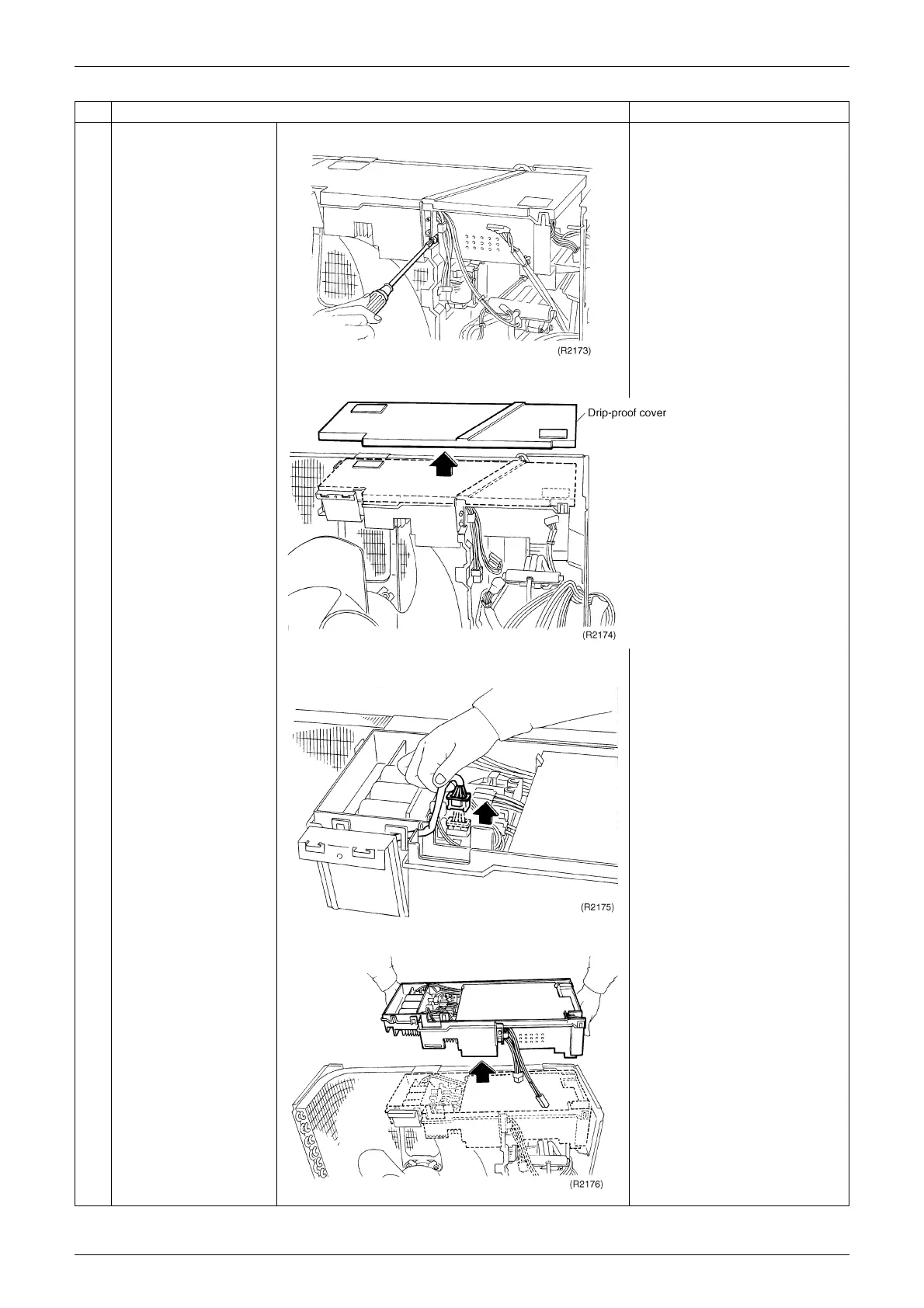 (R2173)

Drip-proof cover

(R2174)

(R2175)

(R2176)