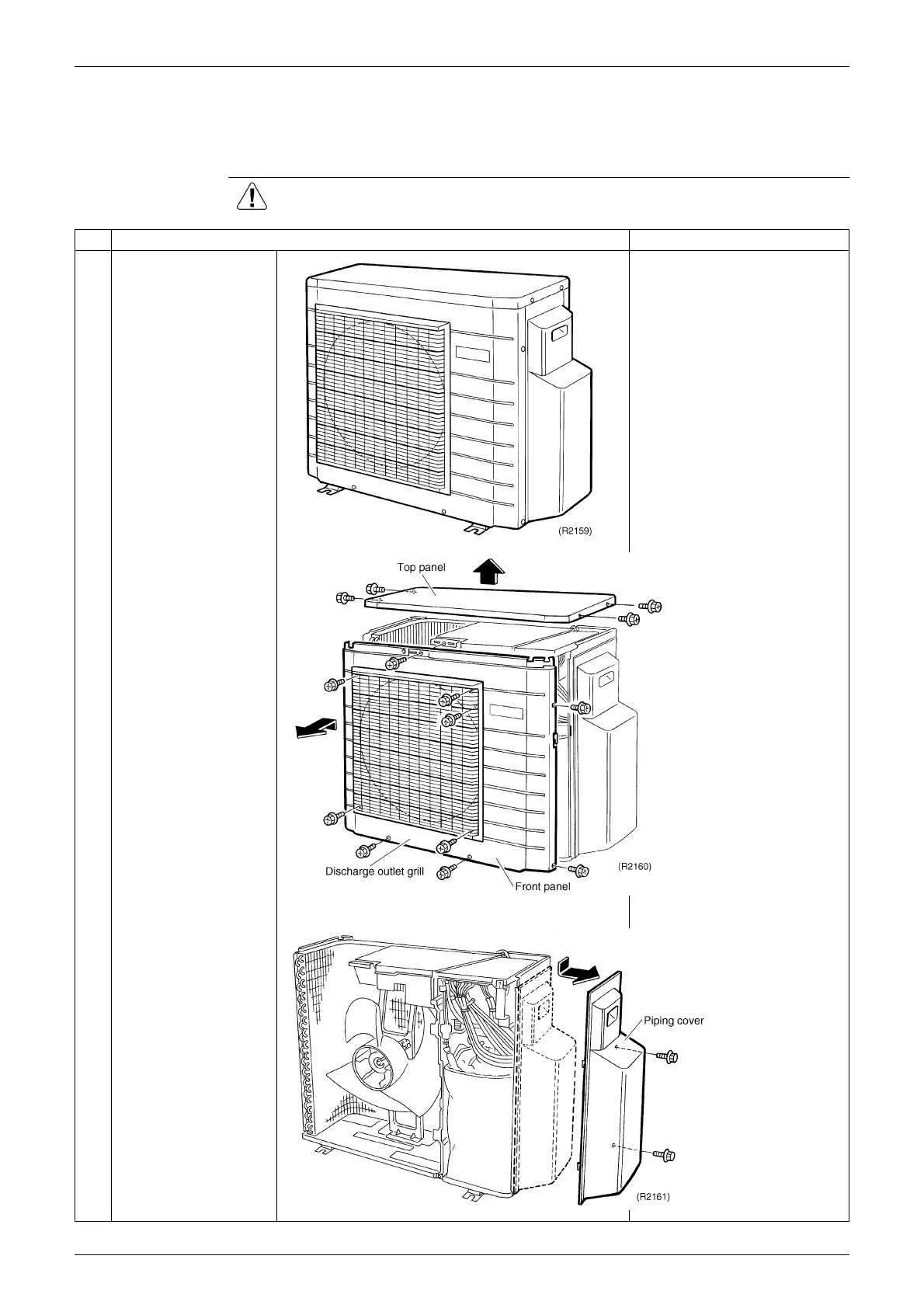 (R2159)

Top panel

Discharge outlet grill

Front panel

(R2160)

Piping cover

(R2161)