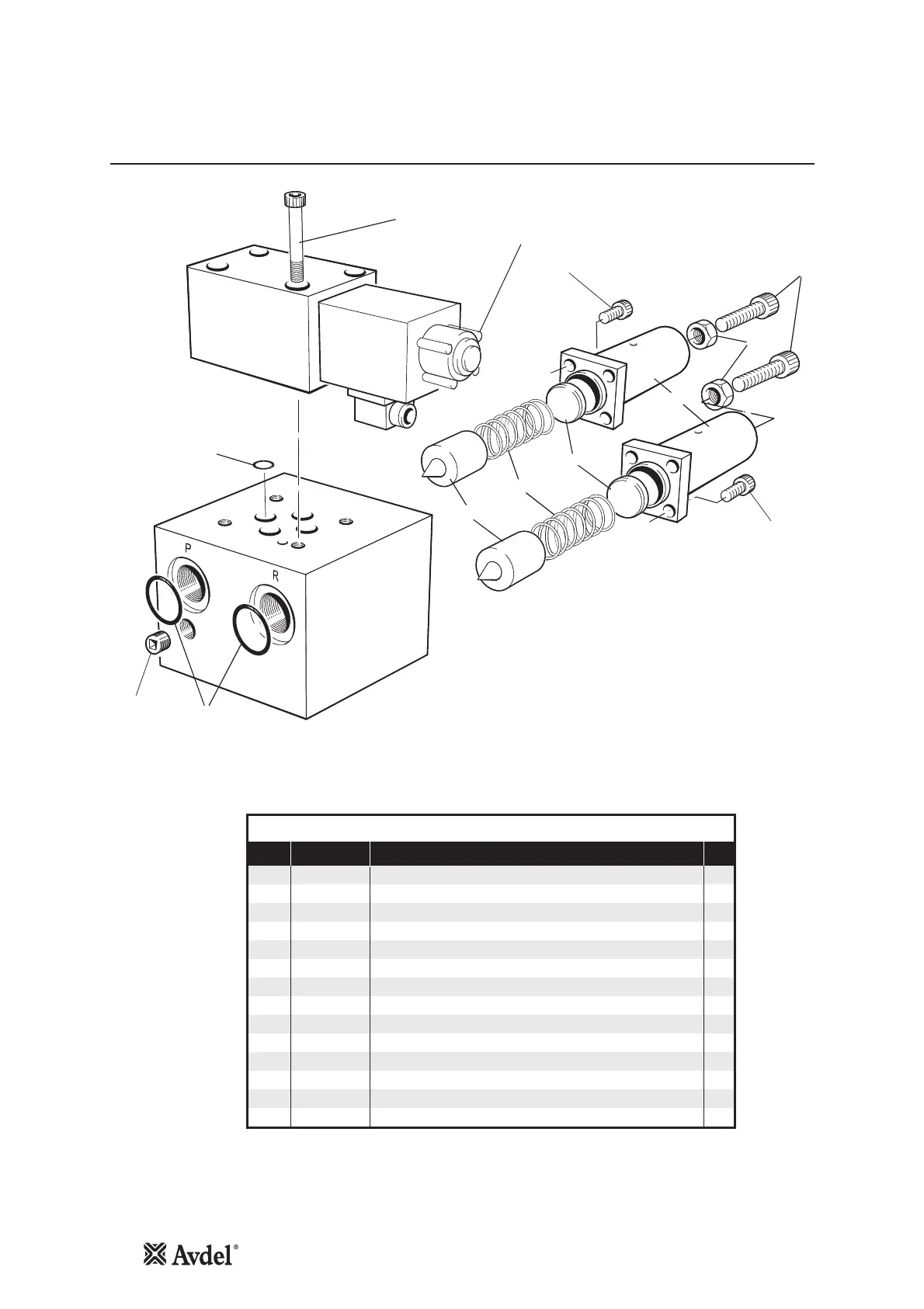 P

R

Avdel®