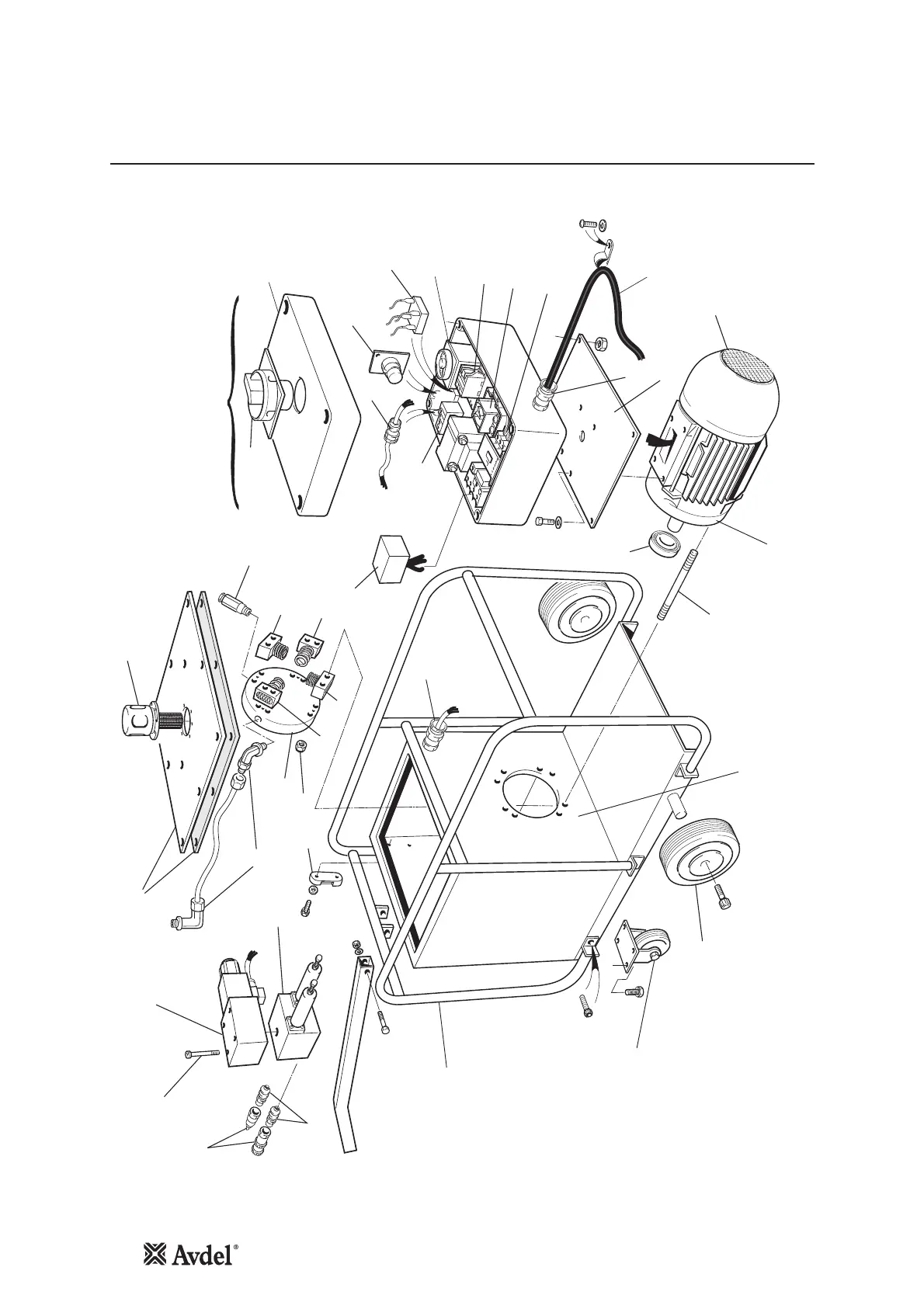 Avdel®