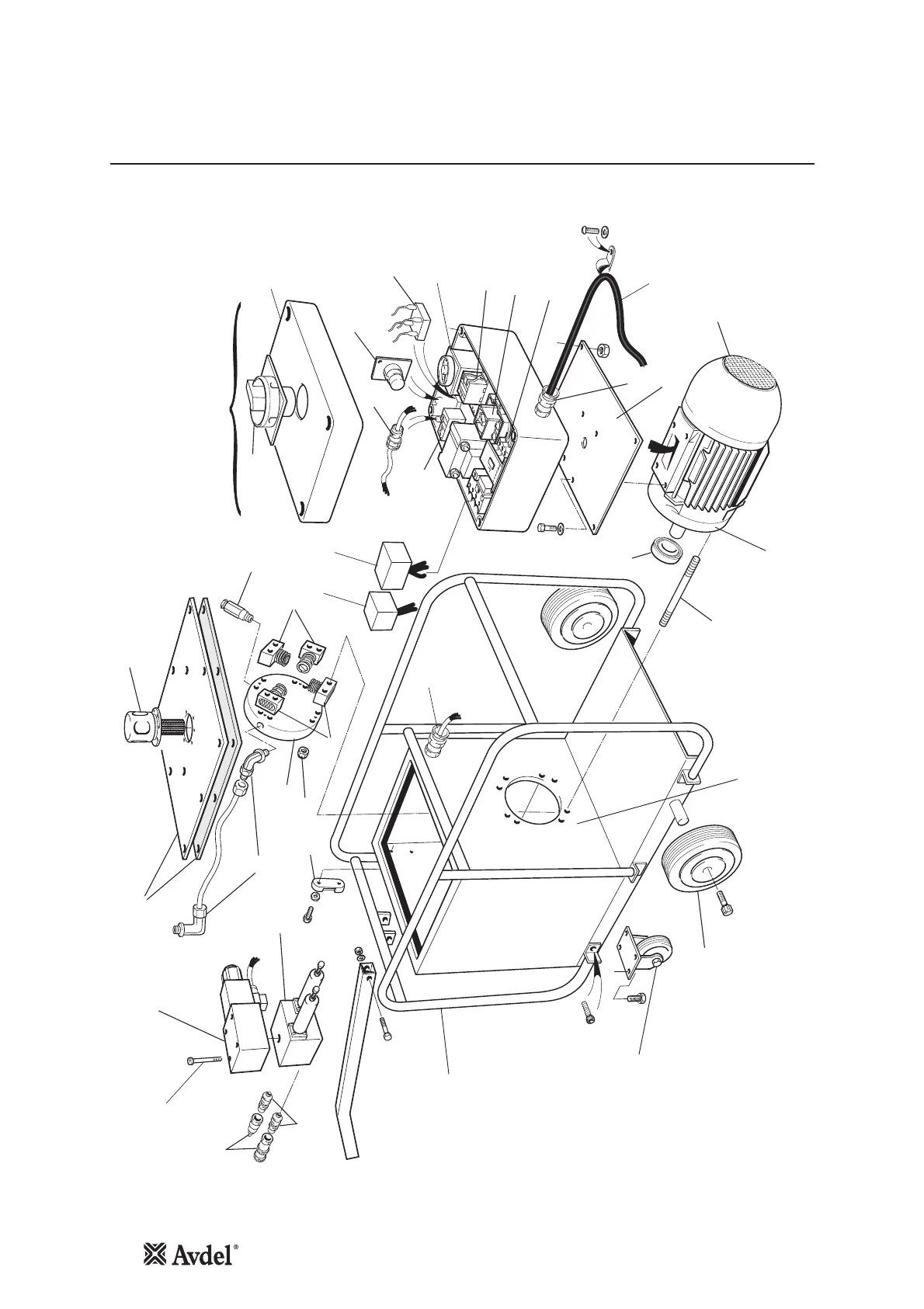 Avdel®