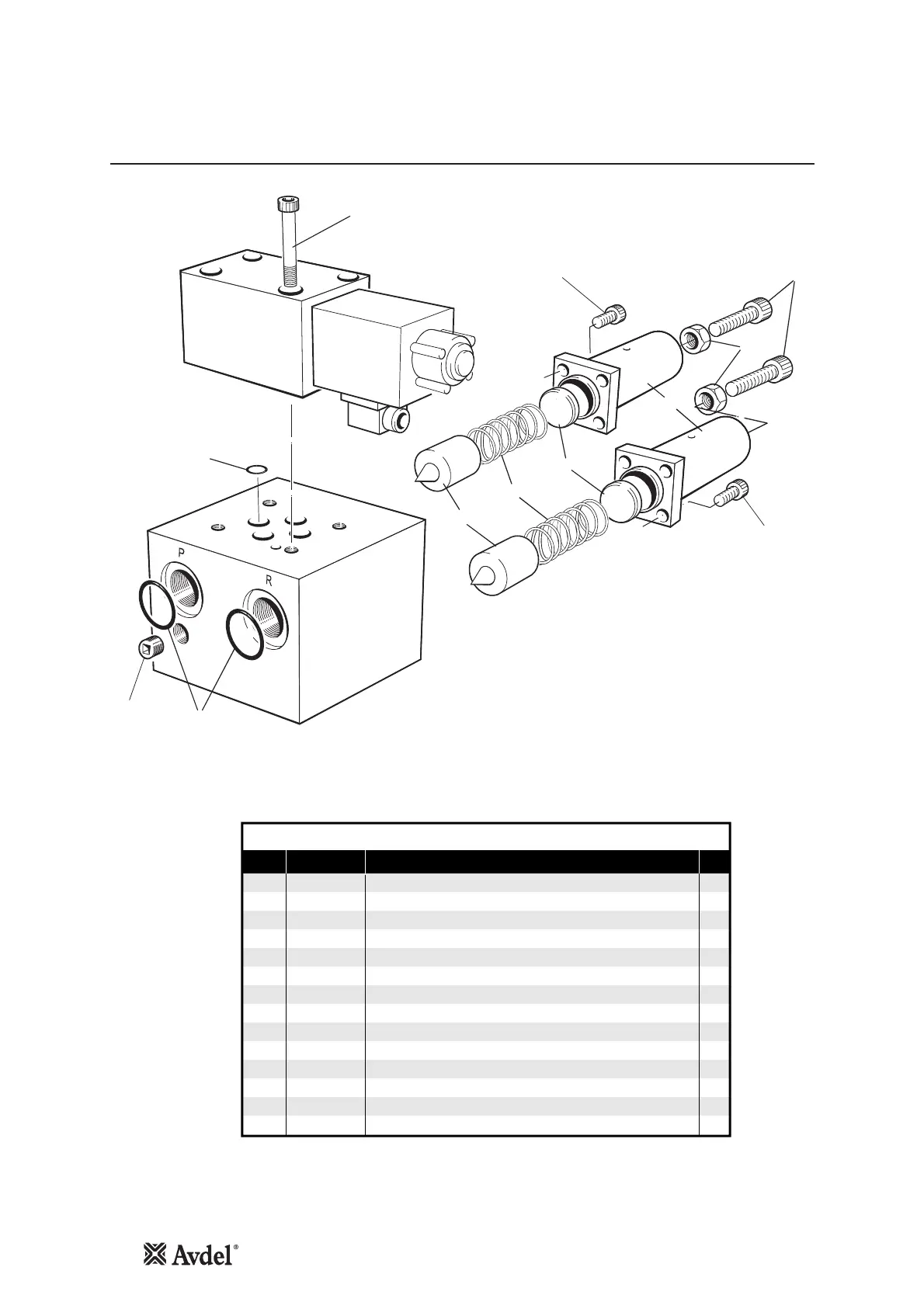 P

R

Avdel®