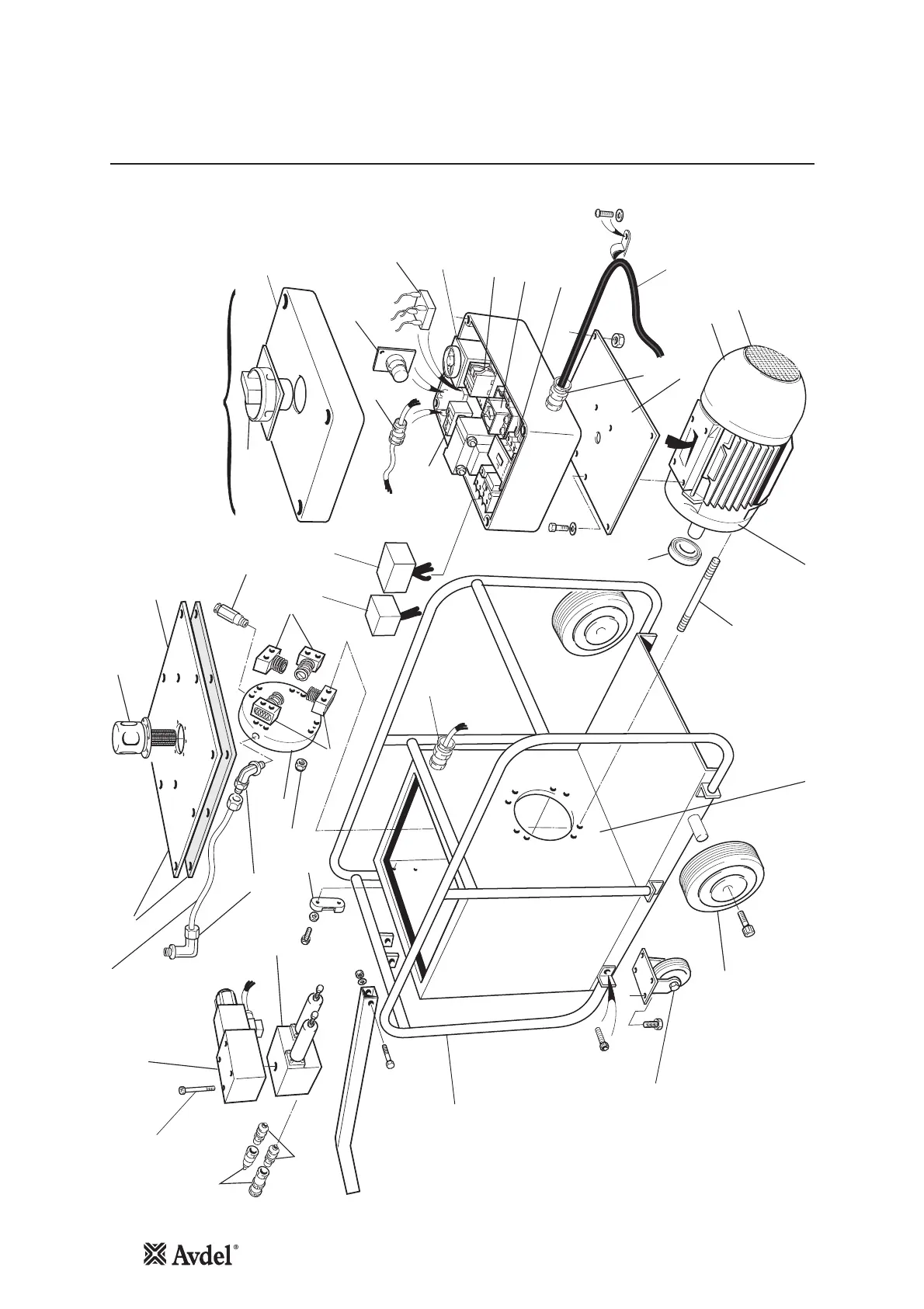 Avdel®