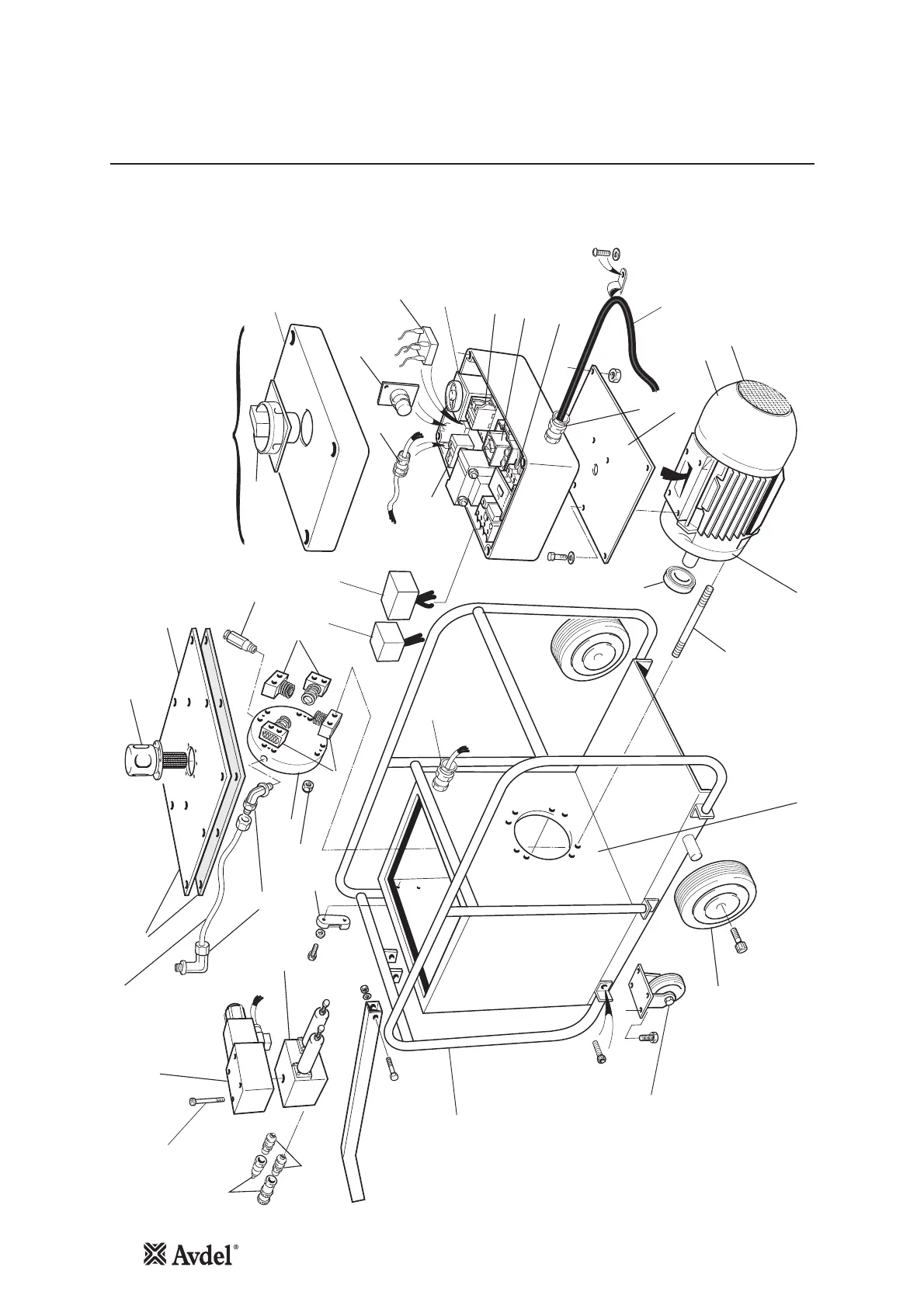 Avdel®