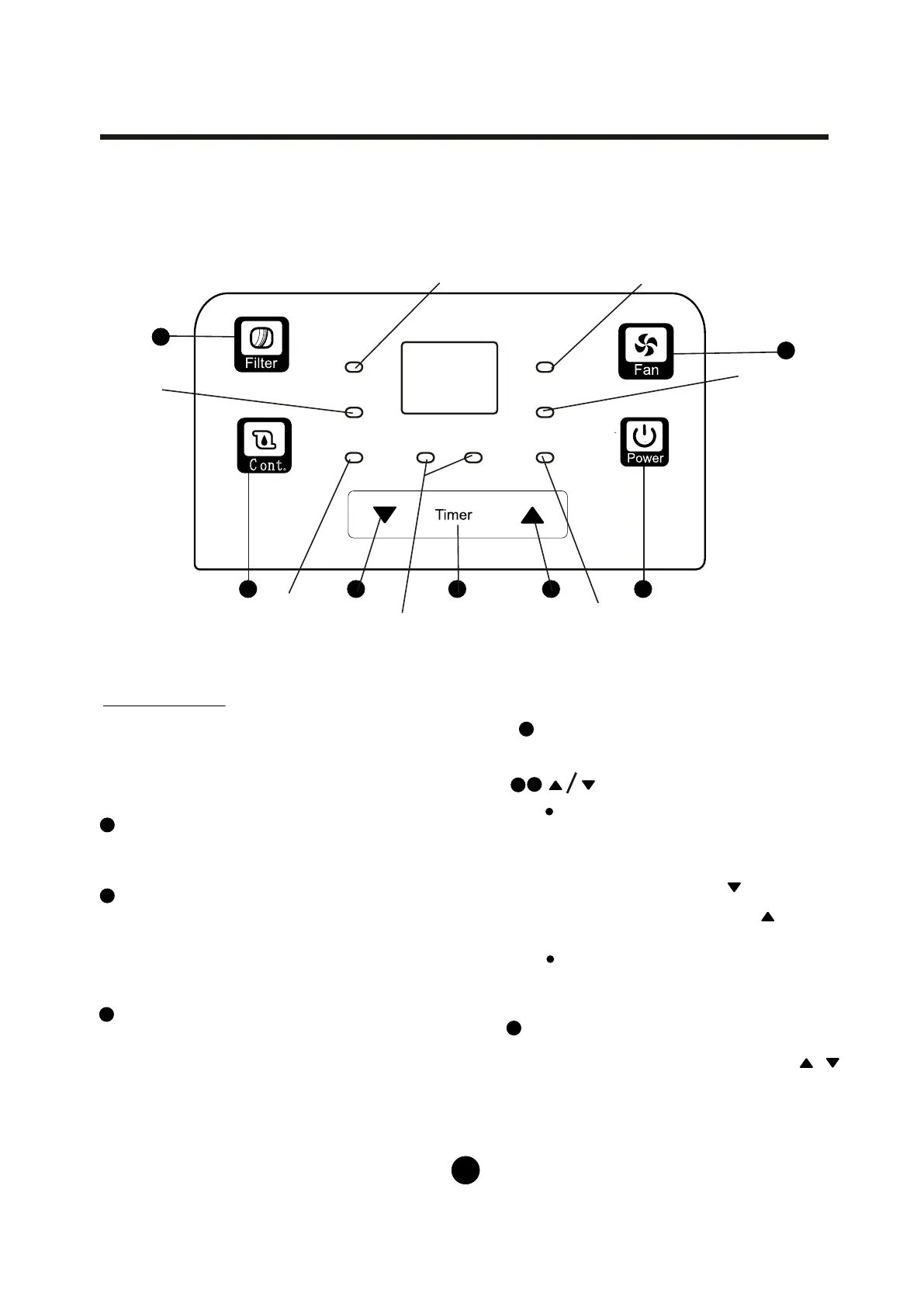 Filter

Fan

Cont.

Power

Timer