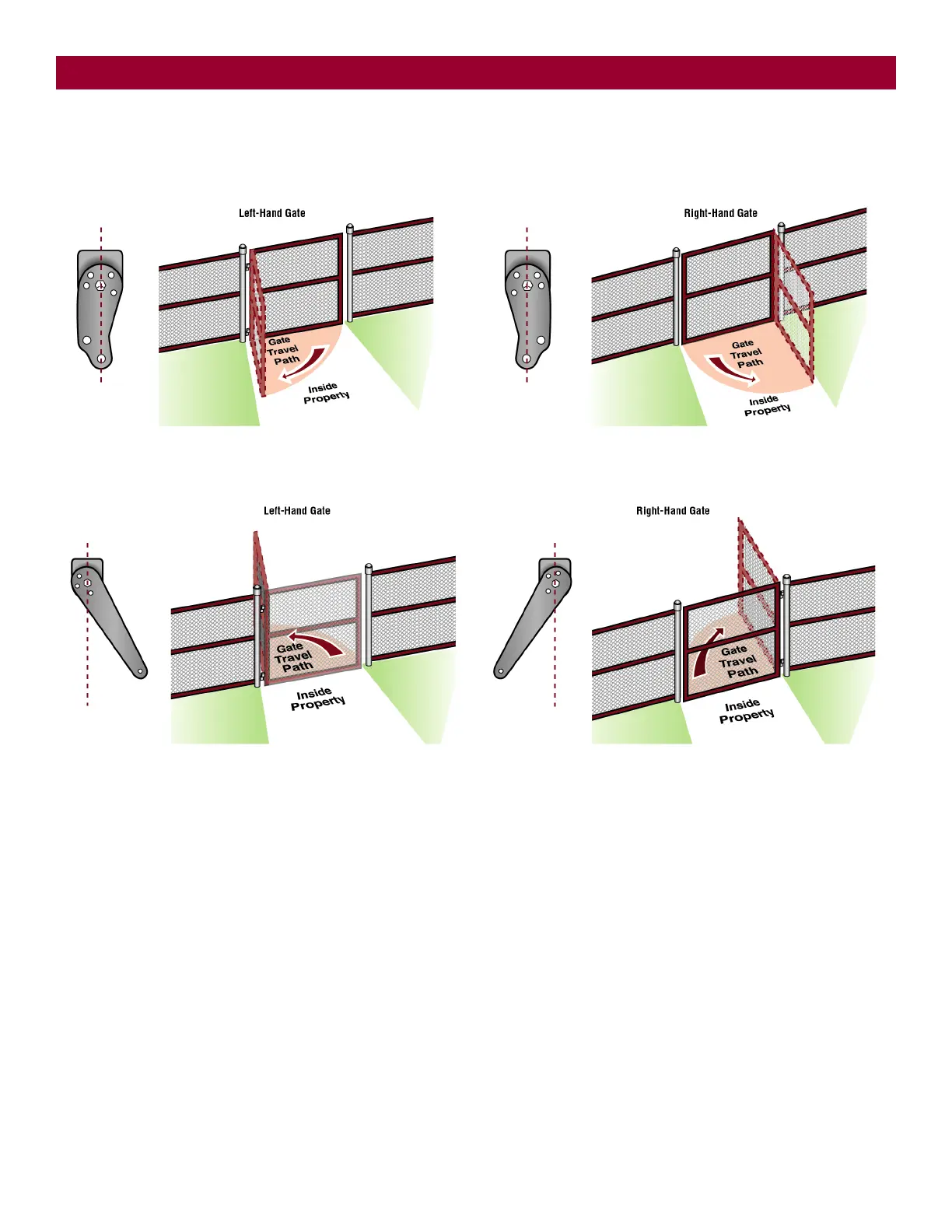 Left-Hand Gate

Gate Travel Path

Inside Property

Right-Hand Gate

Gate Travel Path

Inside Property

Left-Hand Gate

Gate Travel Path

Inside Property

Right-Hand Gate

Gate Travel Path

Inside Property