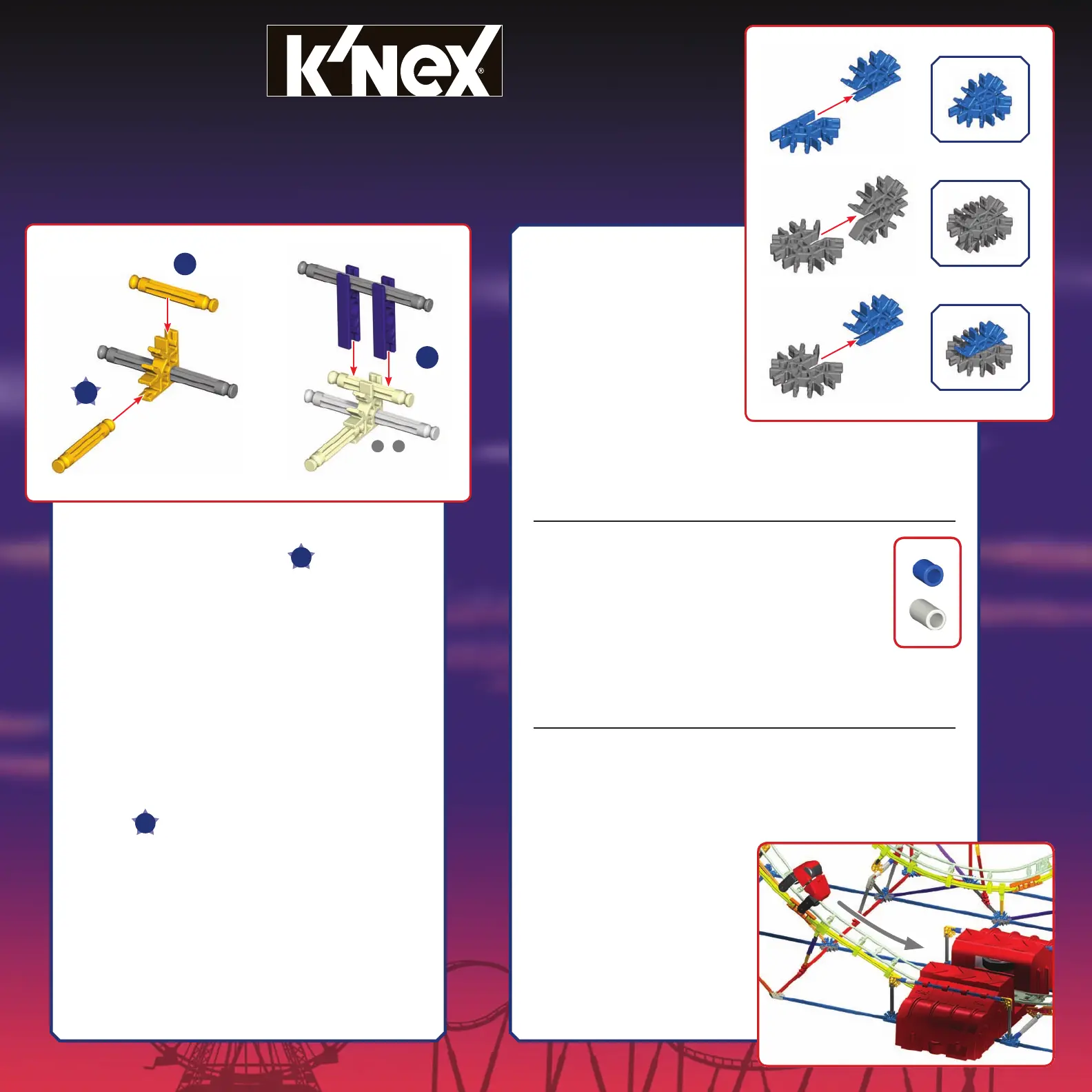 K'NEX®