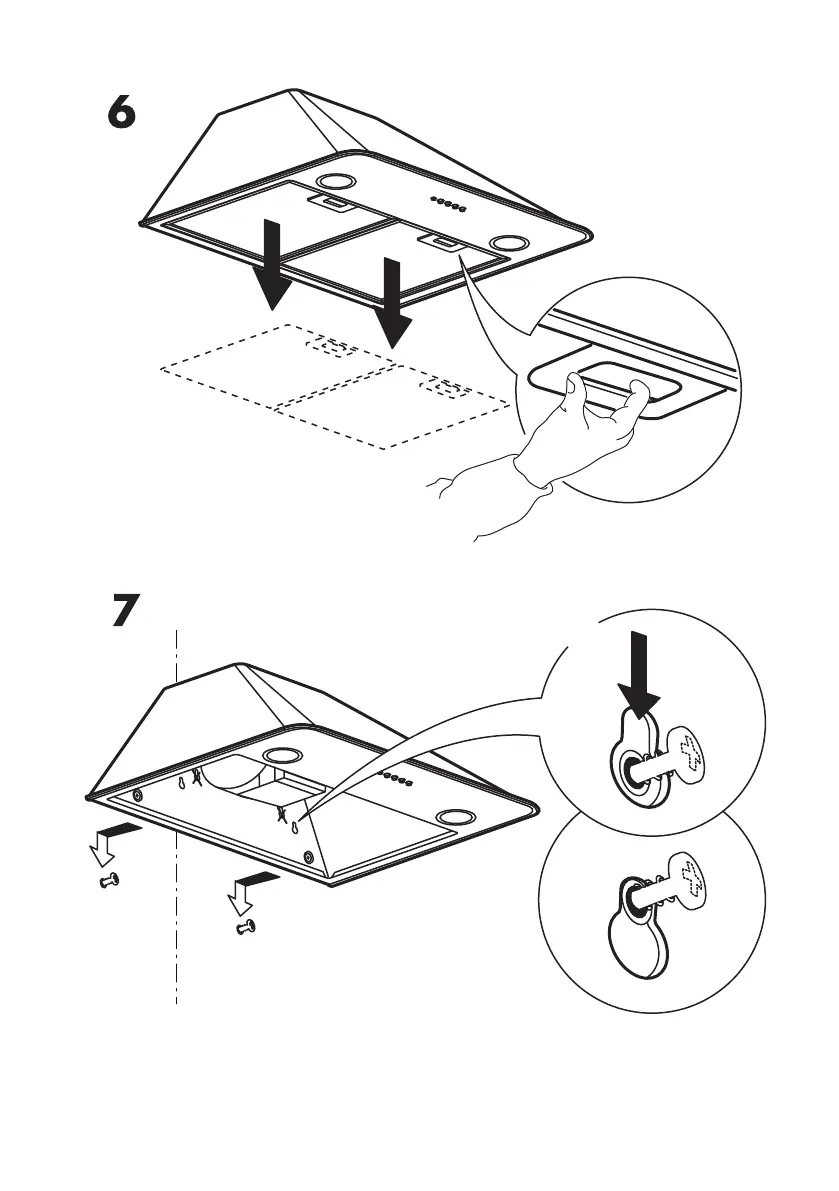 6

7