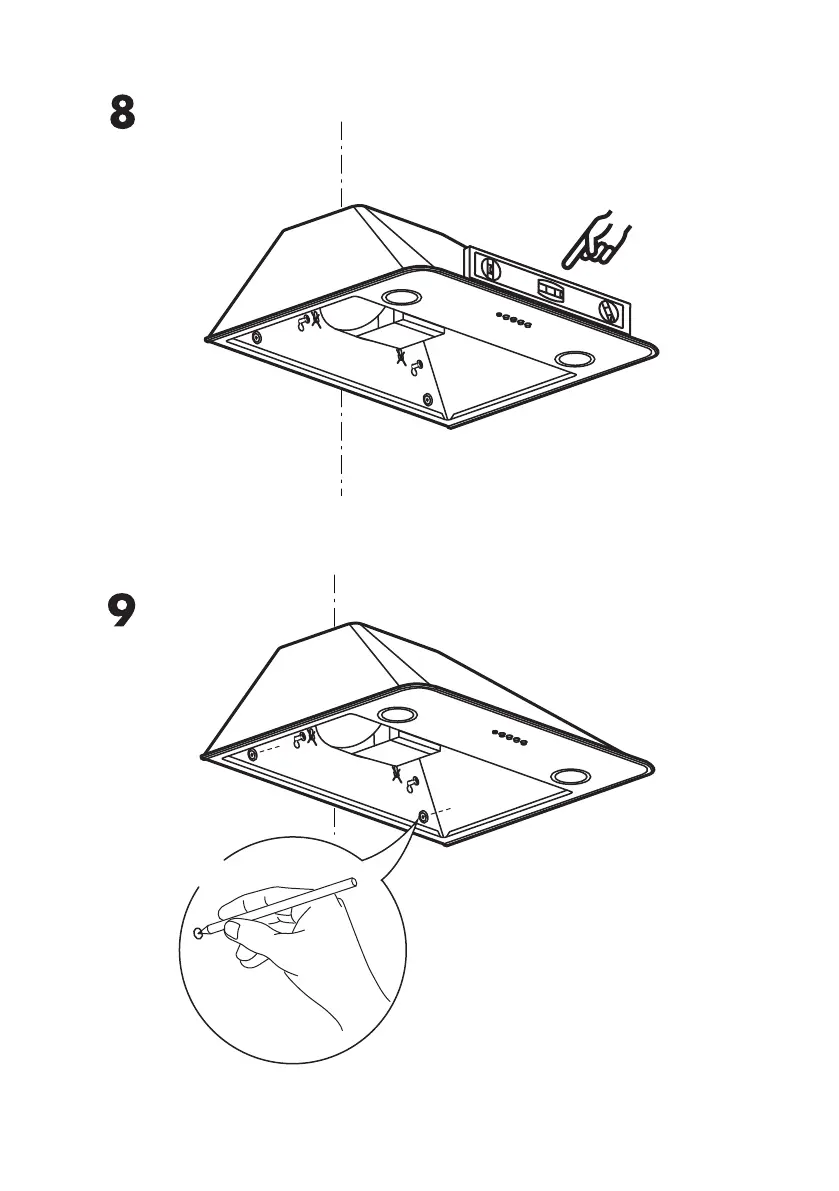 8

9