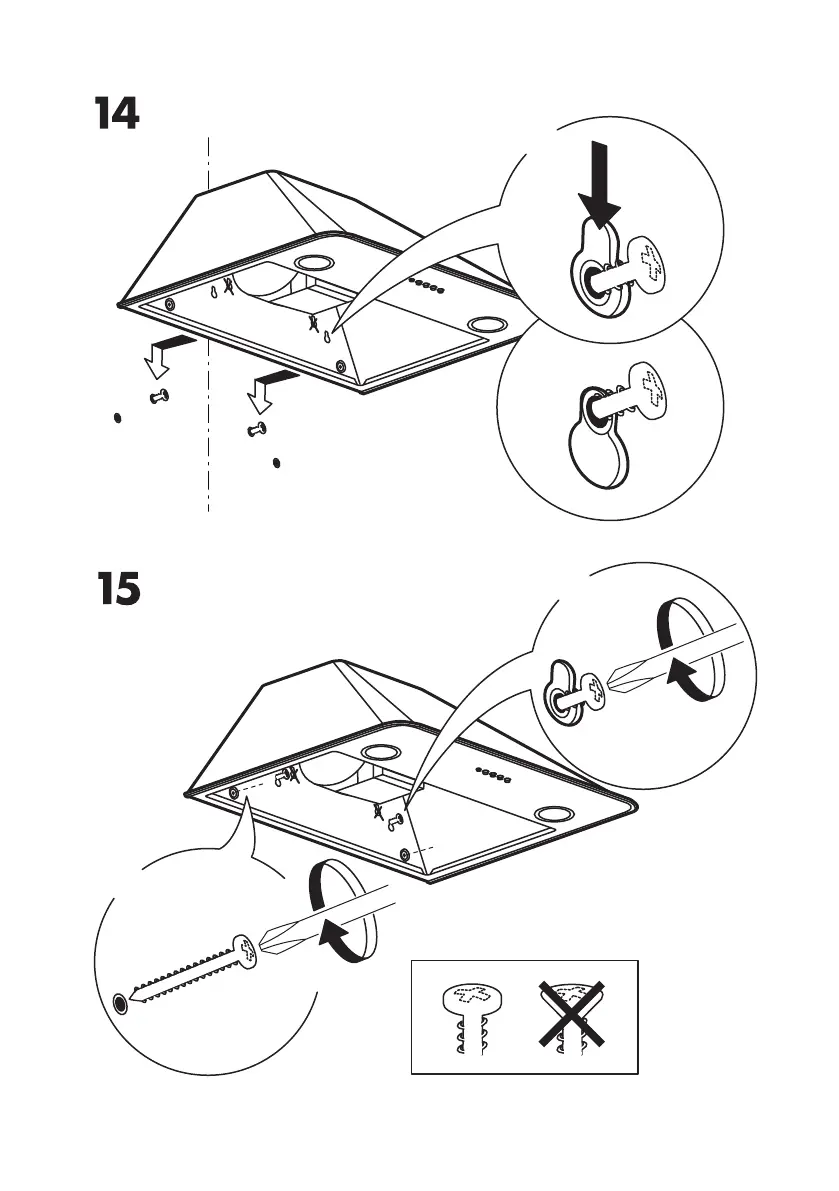 14

15