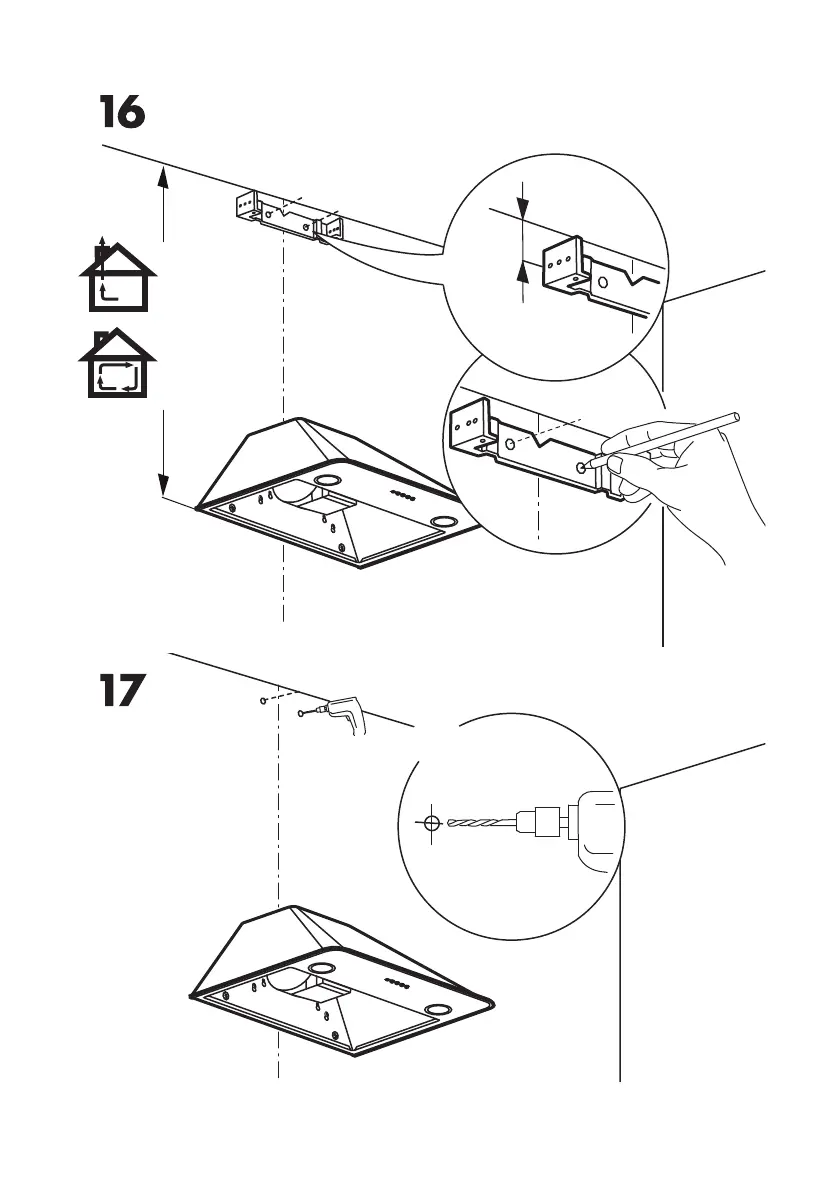 16

17