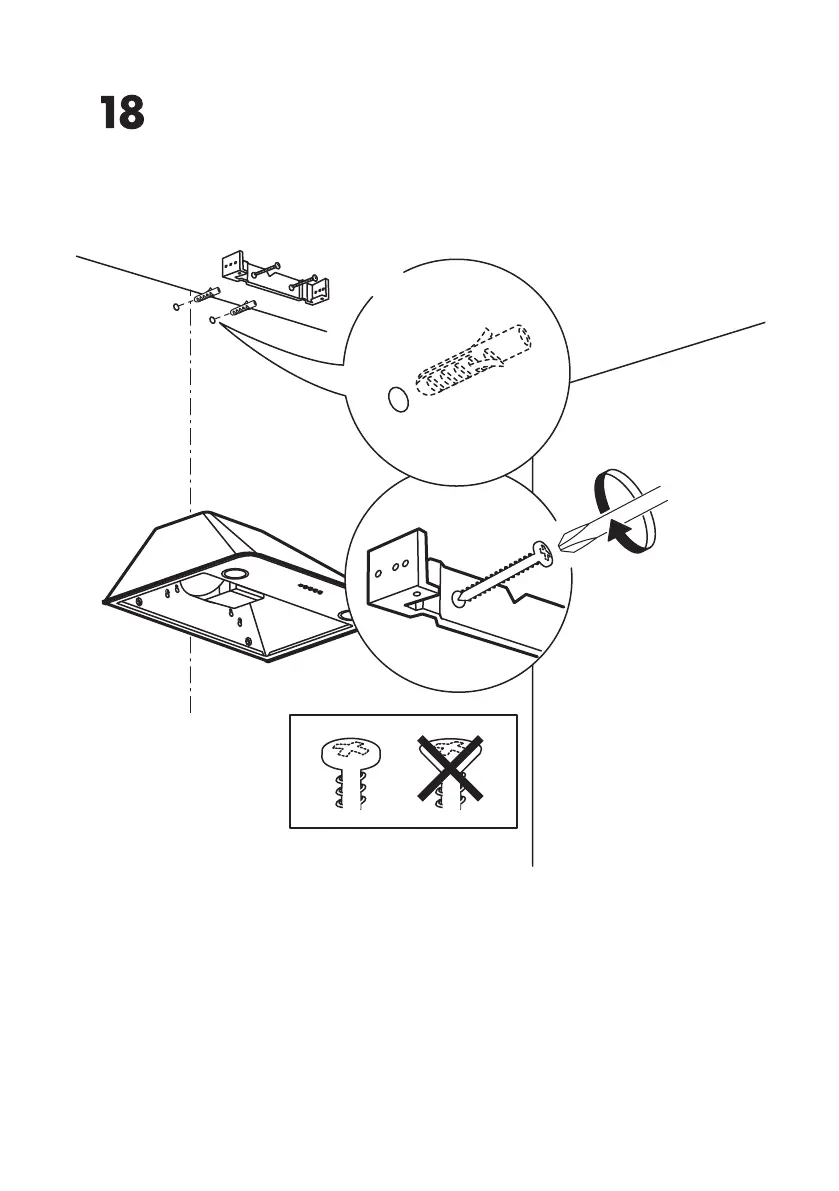 18