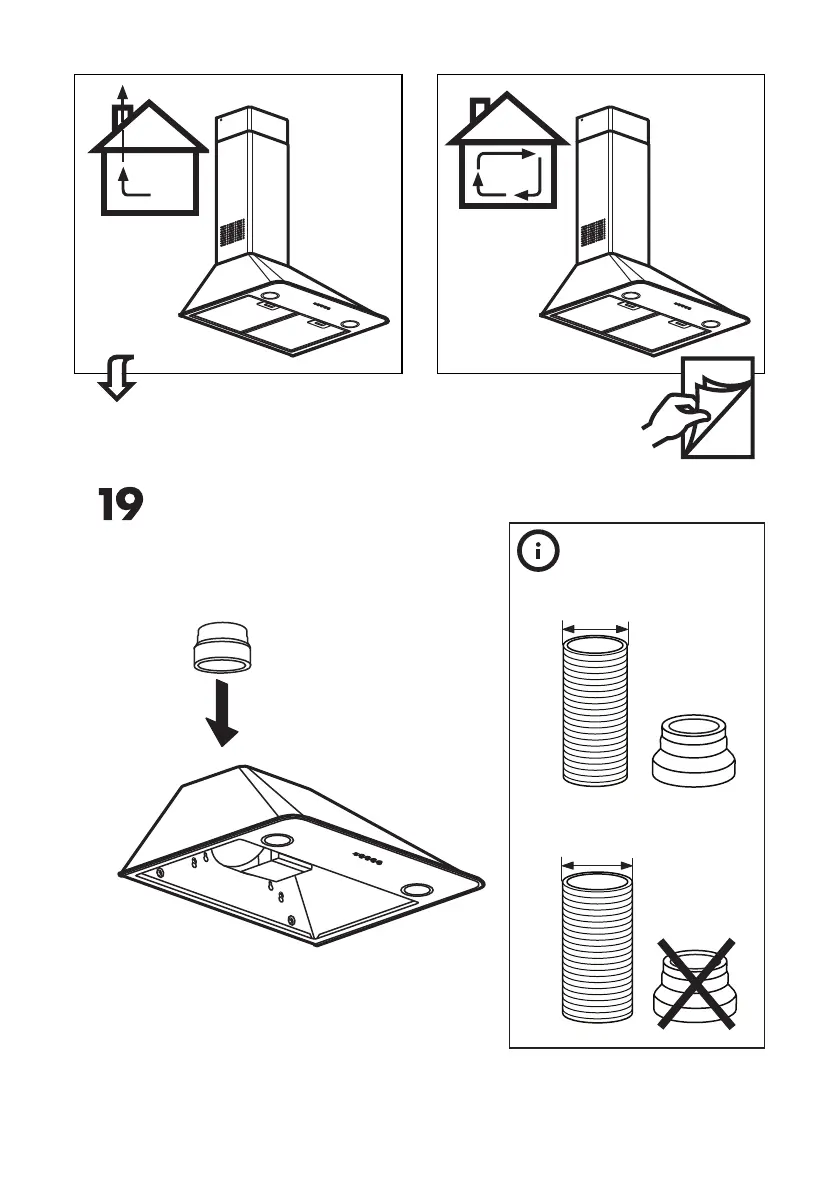 19