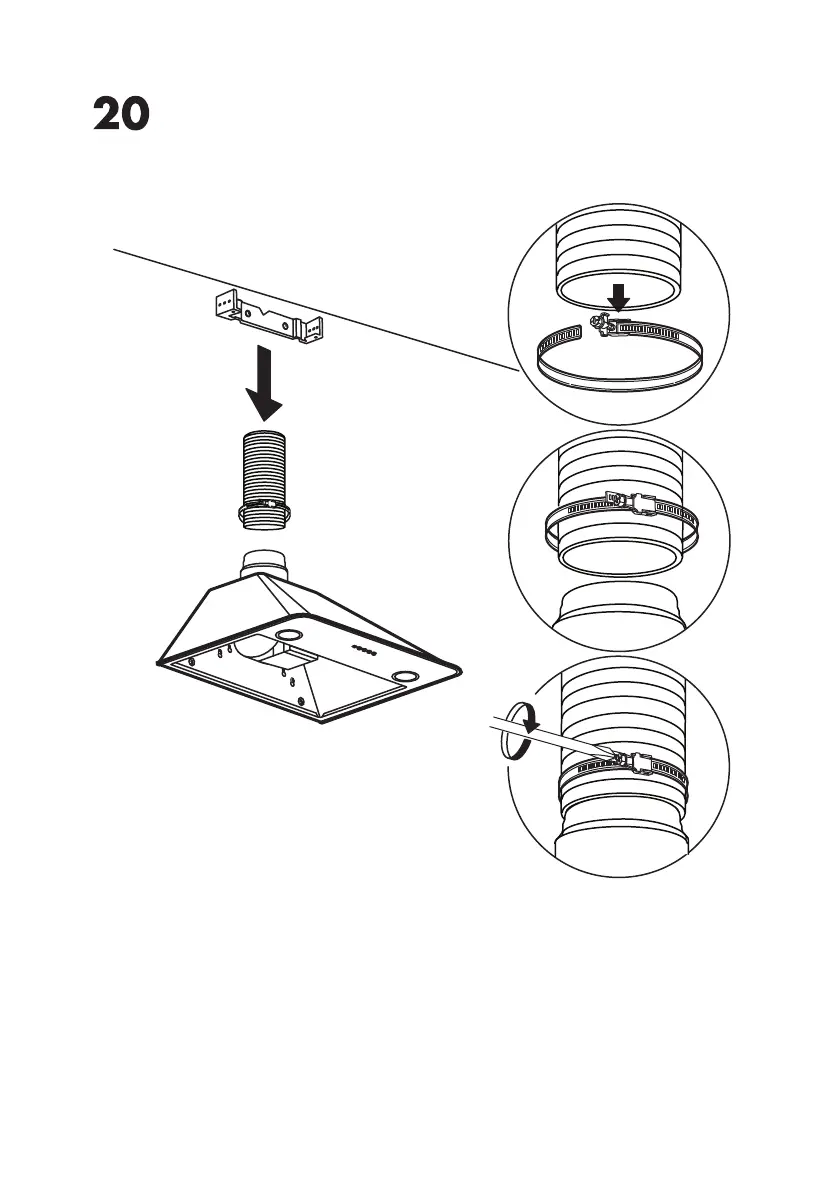 20