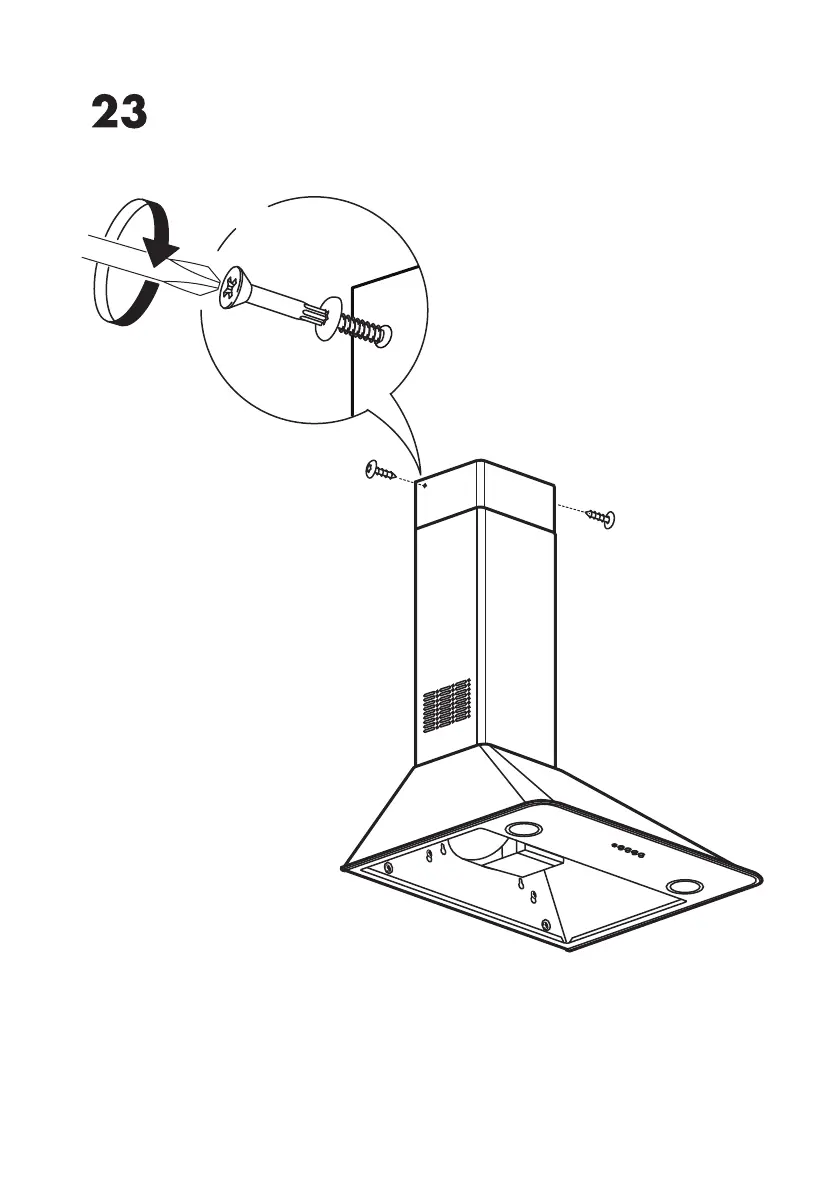 23