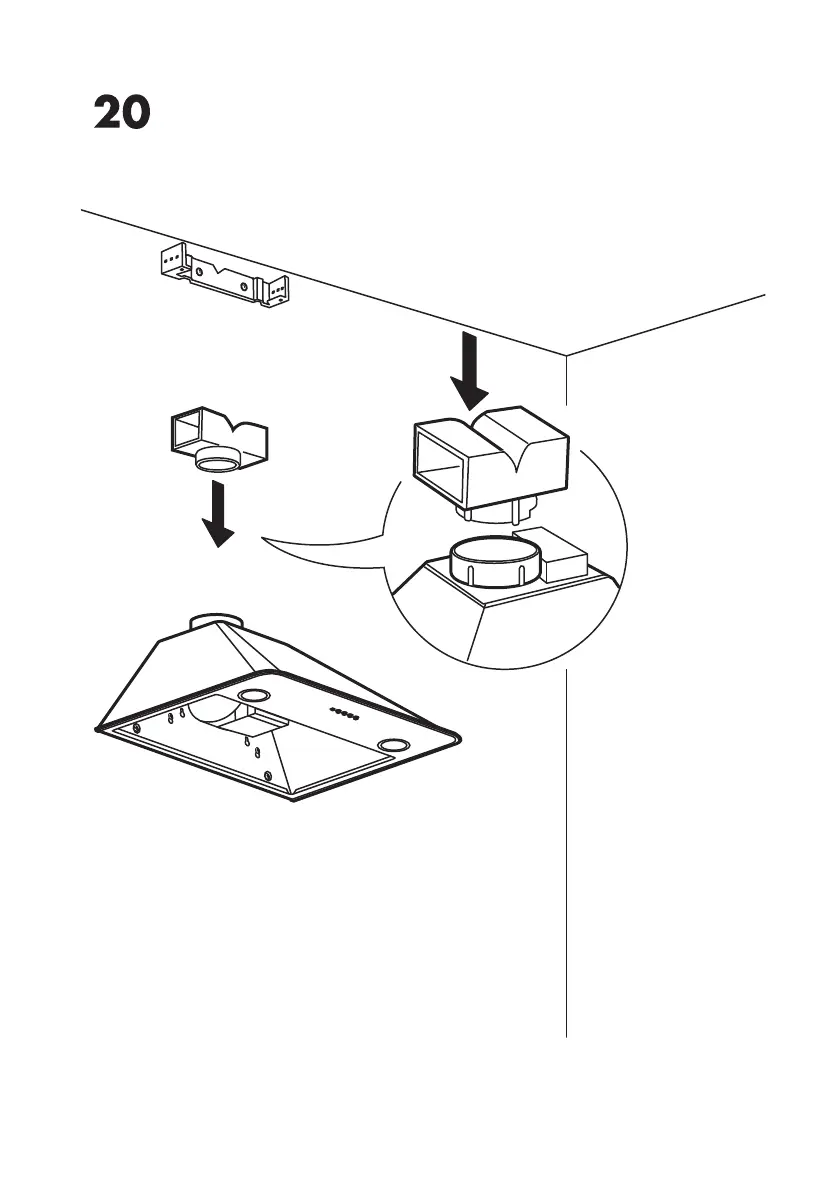 20