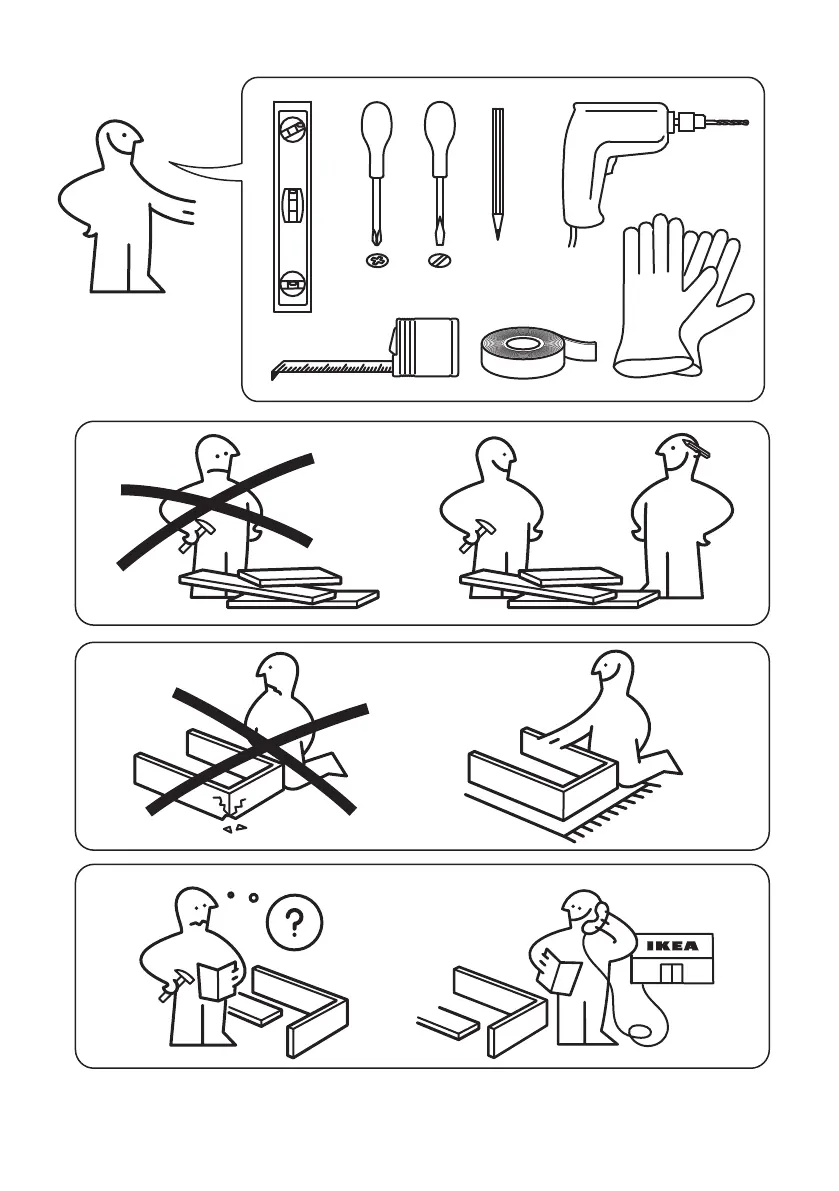 ?

IKEA