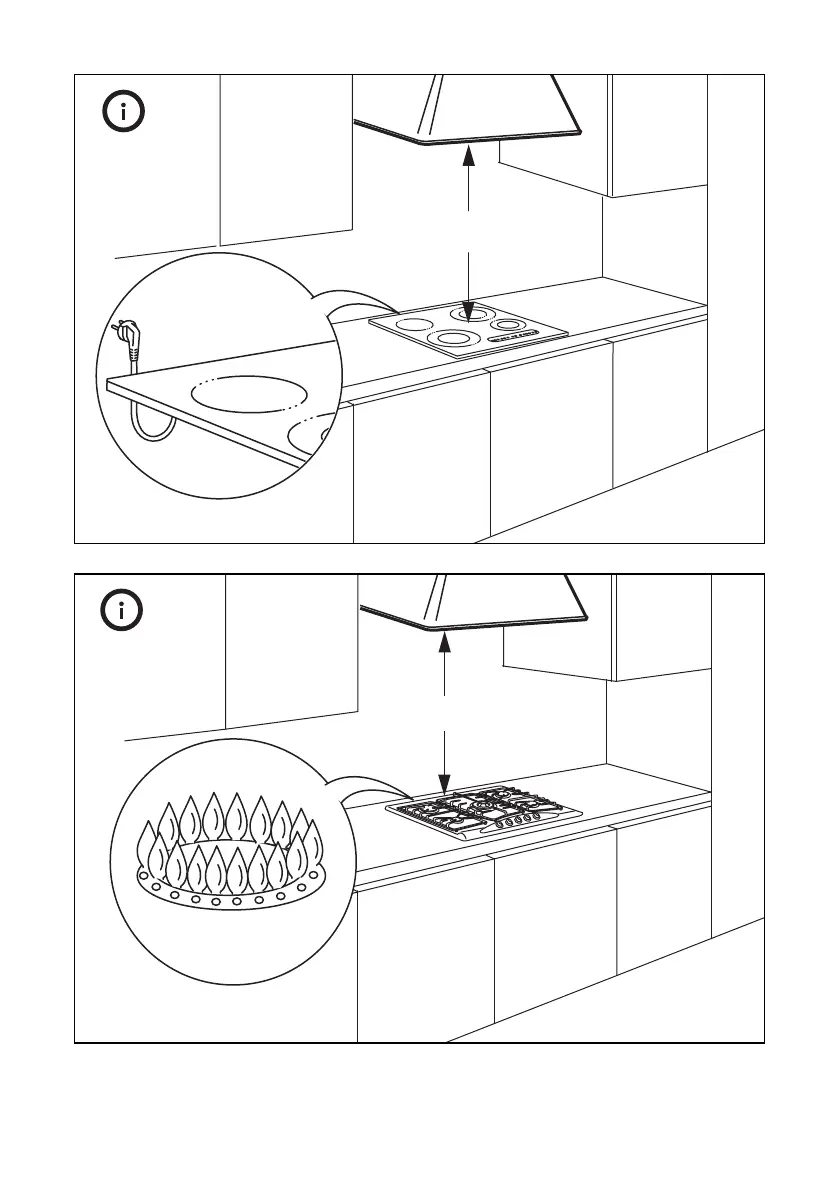 i

i